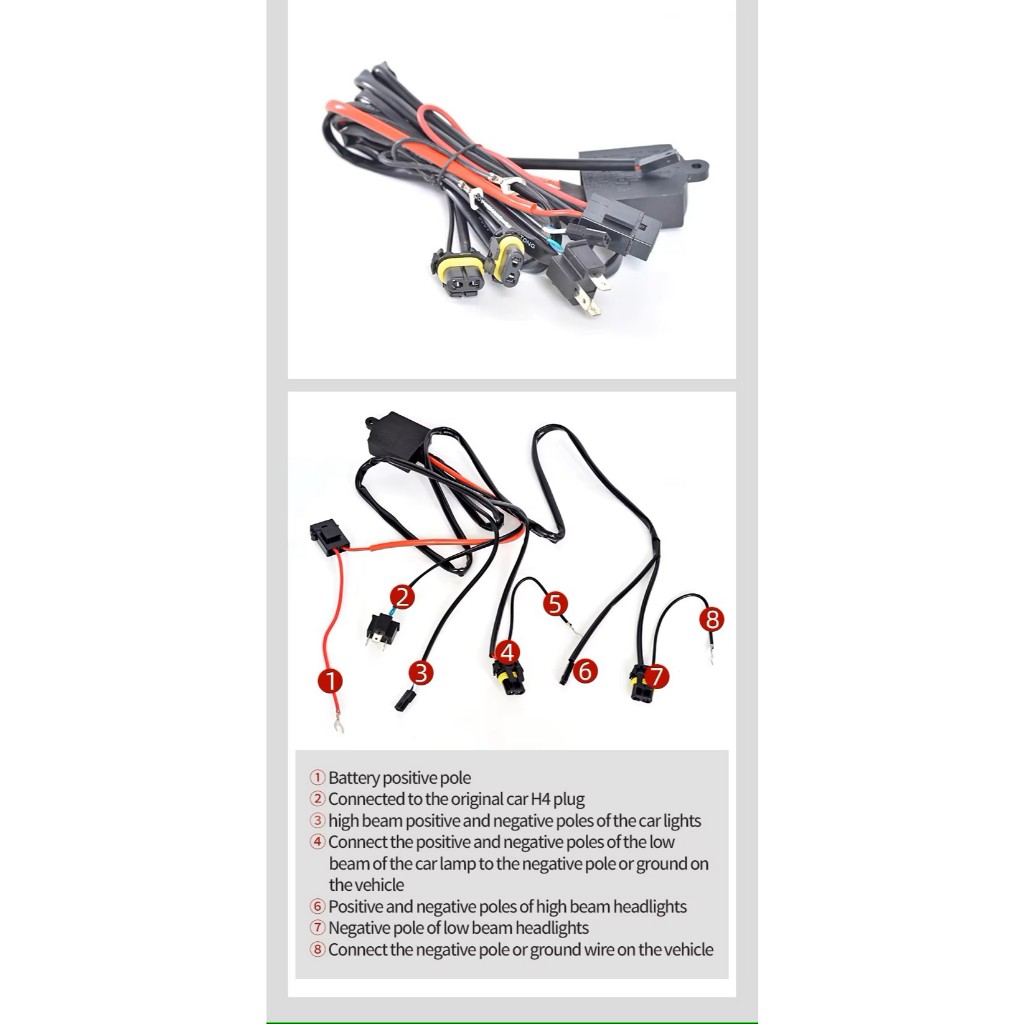 2
5
8
1
3
4
6
7

① Battery positive pole
② Connected to the original car H4 plug
③ high beam positive and negative poles of the car lights
④ Connect the positive and negative poles of the low beam of the car lamp to the negative pole or ground on the vehicle
⑥ Positive and negative poles of high beam headlights
⑦ Negative pole of low beam headlights
⑧ Connect the negative pole or ground wire on the vehicle