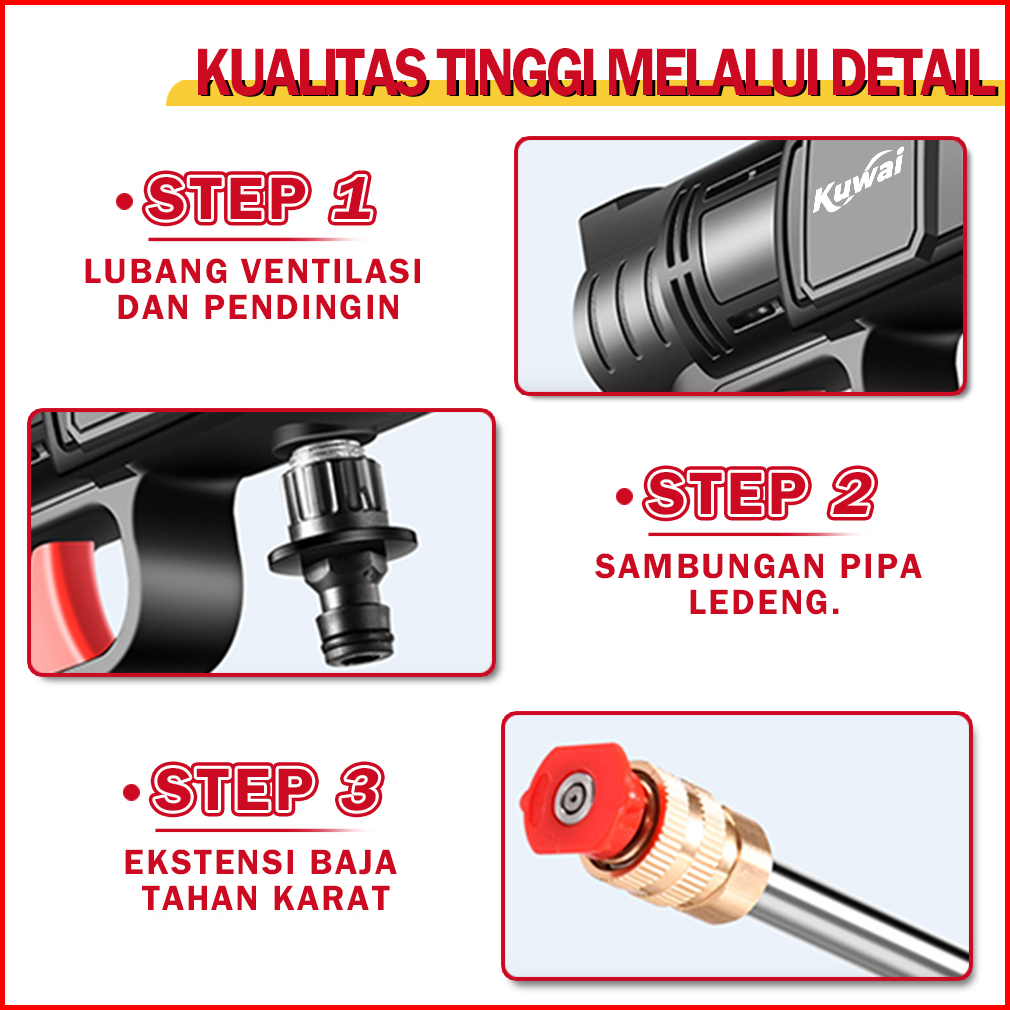 KUALITAS TINGGI MELALUI DETAIL

• STEP 1

LUBANG VENTILASI DAN PENDINGIN

Kuwai

• STEP 2

SAMBUNGAN PIPA LEDENG.

• STEP 3

EKSTENSI BAJA TAHAN KARAT