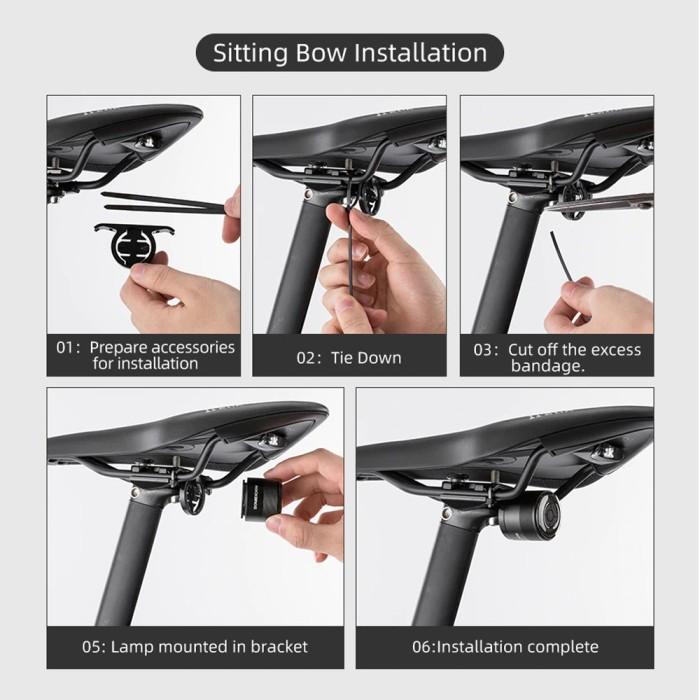 Sitting Bow Installation

01: Prepare accessories for installation

02: Tie Down

03: Cut off the excess bandage.

05: Lamp mounted in bracket

06:Installation complete