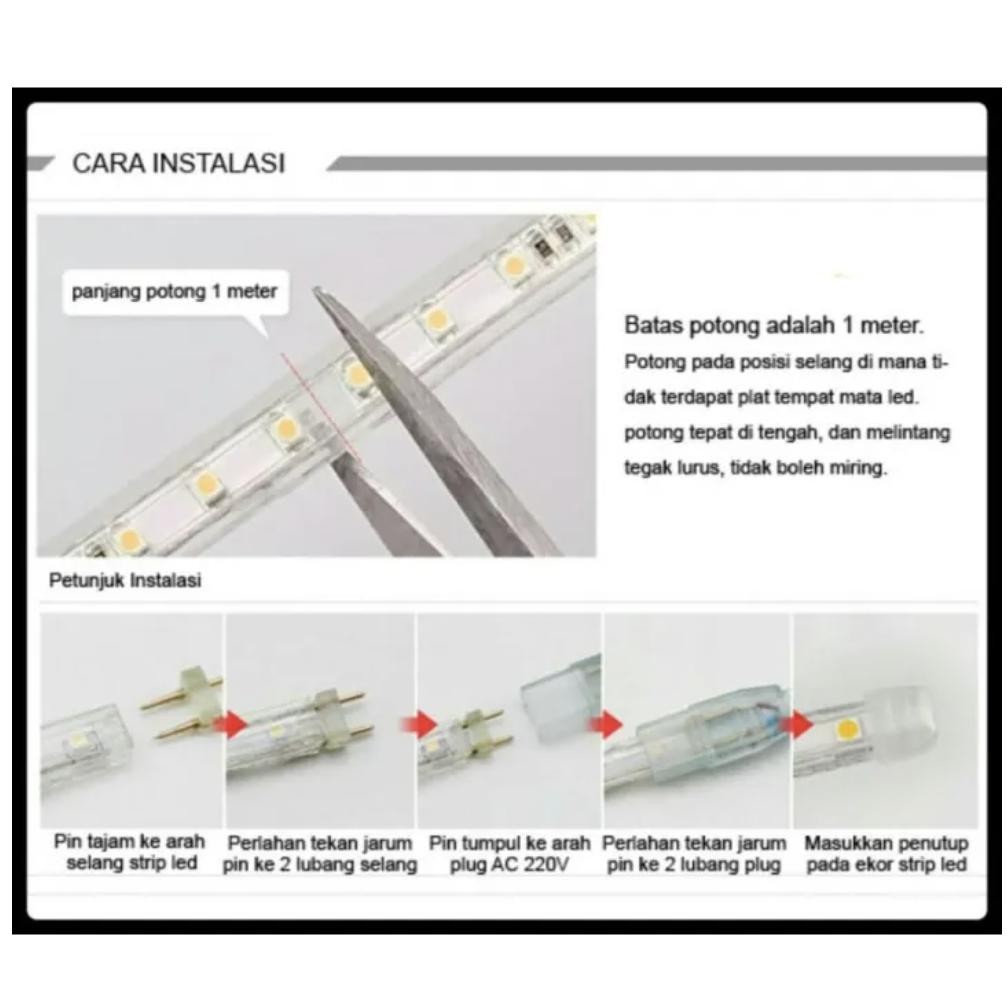 CARA INSTALASI

panjang potong 1 meter

Batas potong adalah 1 meter.
Potong pada posisi selang di mana tidak terdapat plat tempat mata led. potong tepat di tengah, dan melintang tegak lurus, tidak boleh miring.

Petunjuk Instalasi

Pin tajam ke arah selang strip led

Perlahan tekan jarum pin ke 2 lubang selang

Pin tumpul ke arah plug AC 220V

Perlahan tekan jarum pin ke 2 lubang plug

Masukkan penutup pada ekor strip led