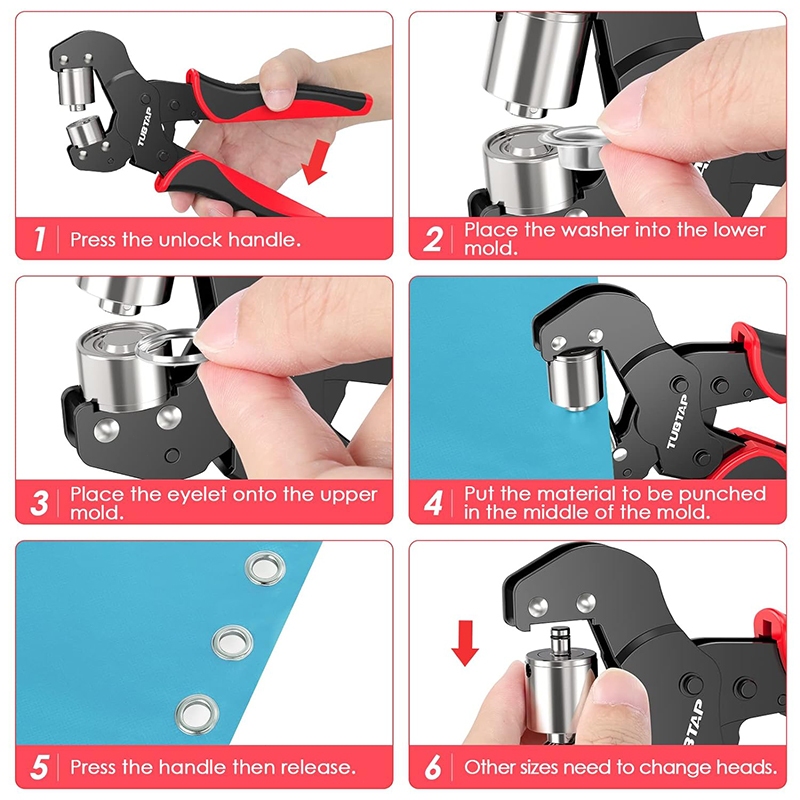 TUBTAP

1 Press the unlock handle.

2 Place the washer into the lower mold.

3 Place the eyelet onto the upper mold.

TUBTAP

4 Put the material to be punched in the middle of the mold.

5 Press the handle then release.

TUBTAP

6 Other sizes need to change heads.