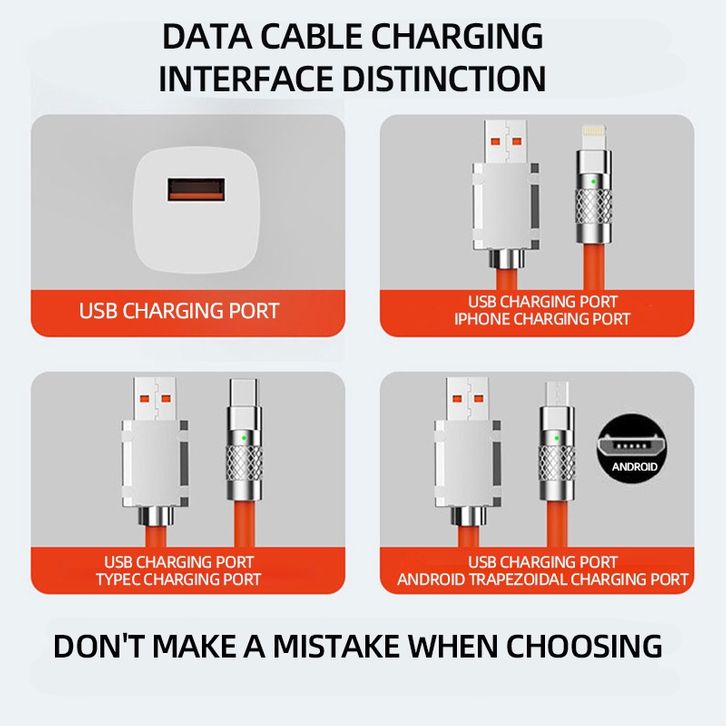 DATA CABLE CHARGING INTERFACE DISTINCTION

USB CHARGING PORT

USB CHARGING PORT
IPHONE CHARGING PORT

USB CHARGING PORT
TYPEC CHARGING PORT

ANDROID

USB CHARGING PORT
ANDROID TRAPEZOIDAL CHARGING PORT

DON'T MAKE A MISTAKE WHEN CHOOSING