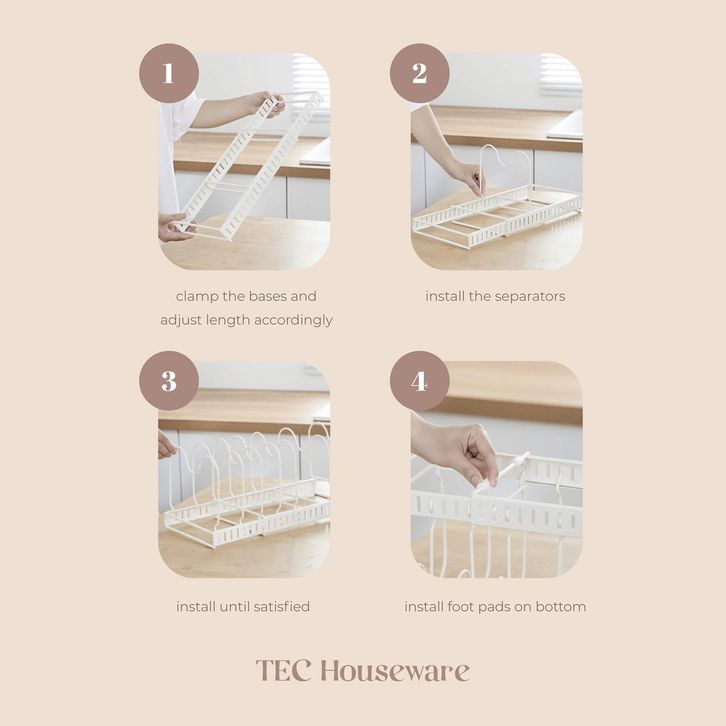 1

clamp the bases and adjust length accordingly

2

install the separators

3

install until satisfied

4

install foot pads on bottom

TEC Houseware