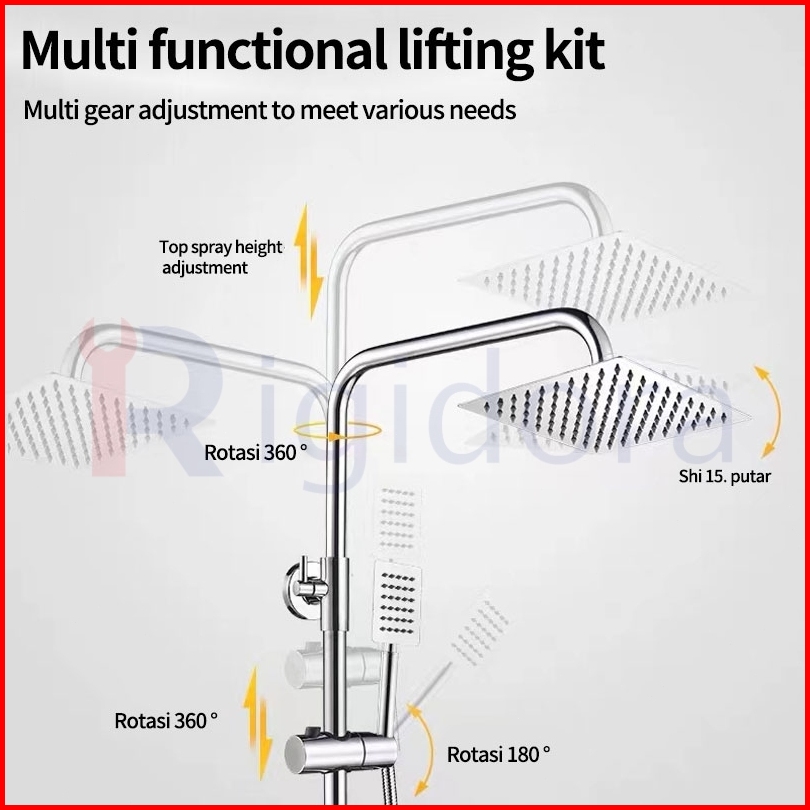 Multi functional lifting kit

Multi gear adjustment to meet various needs

Top spray height adjustment

Rigidora

Rotasi 360 °

Shi 15. putar

Rotasi 360 °

Rotasi 180 °