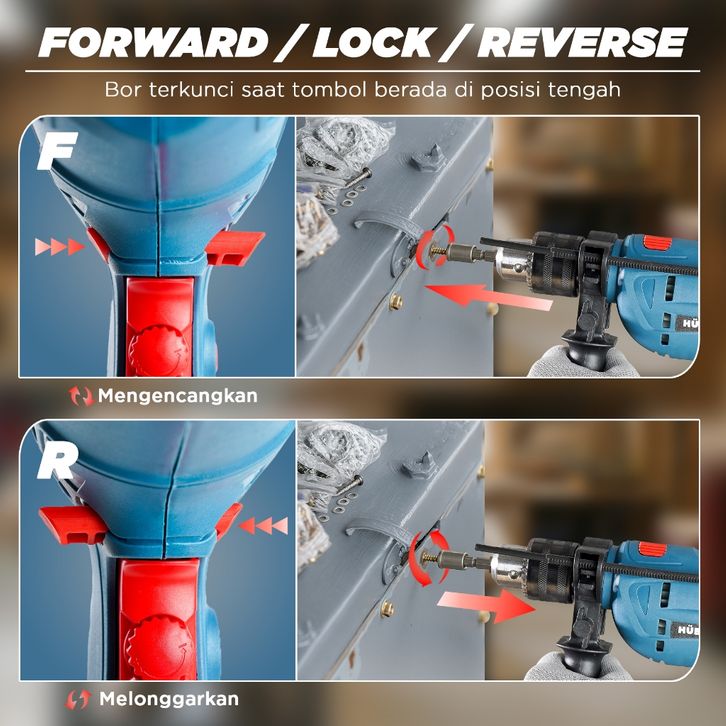 FORWARD / LOCK / REVERSE

Bor terkunci saat tombol berada di posisi tengah

F

HÜ

Mengencangkan

R

HÜB

Melonggarkan