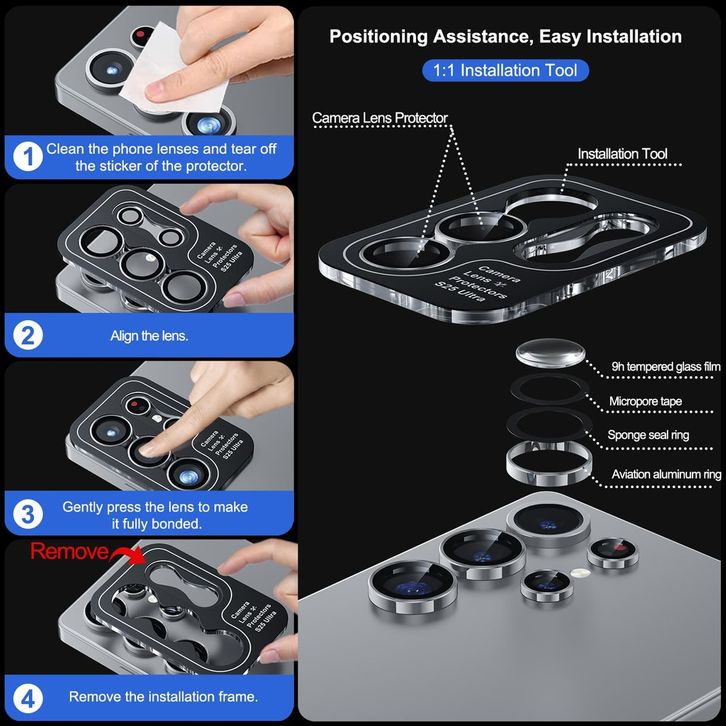 1 Clean the phone lenses and tear off the sticker of the protector.

Camera Lens Protectors S25 Ultra

2 Align the lens.

Camera Lens Protectors S25 Ultra

3 Gently press the lens to make it fully bonded.

Remove

Camera Lens Protectors S25 Ultra

4 Remove the installation frame.

Positioning Assistance, Easy Installation

1:1 Installation Tool

Camera Lens Protector

Installation Tool

Camera Lens Protectors S25 Ultra

9h tempered glass film

Micropore tape

Sponge seal ring

Aviation aluminum ring