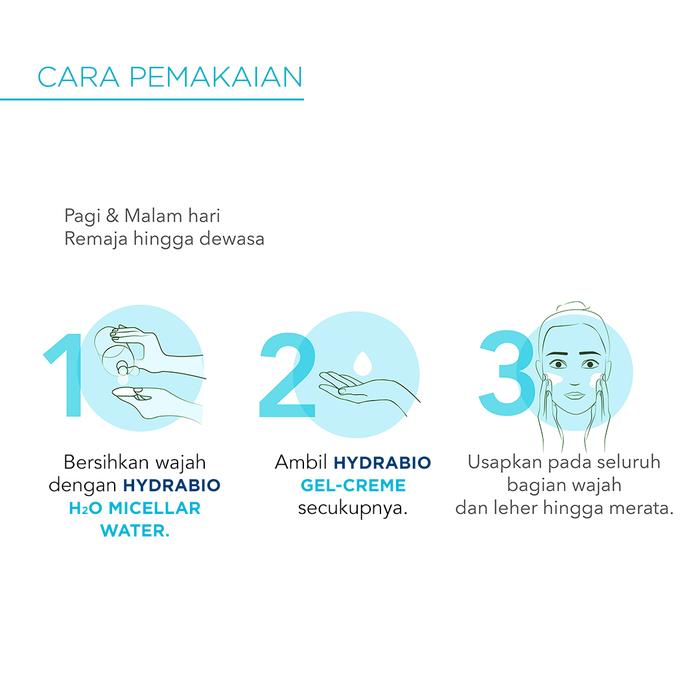 CARA PEMAKAIAN

Pagi & Malam hari
Remaja hingga dewasa

1

Bersihkan wajah dengan HYDRABIO $H_2O$ MICELLAR WATER.

2

Ambil HYDRABIO GEL-CREME secukupnya.

3

Usapkan pada seluruh bagian wajah dan leher hingga merata.