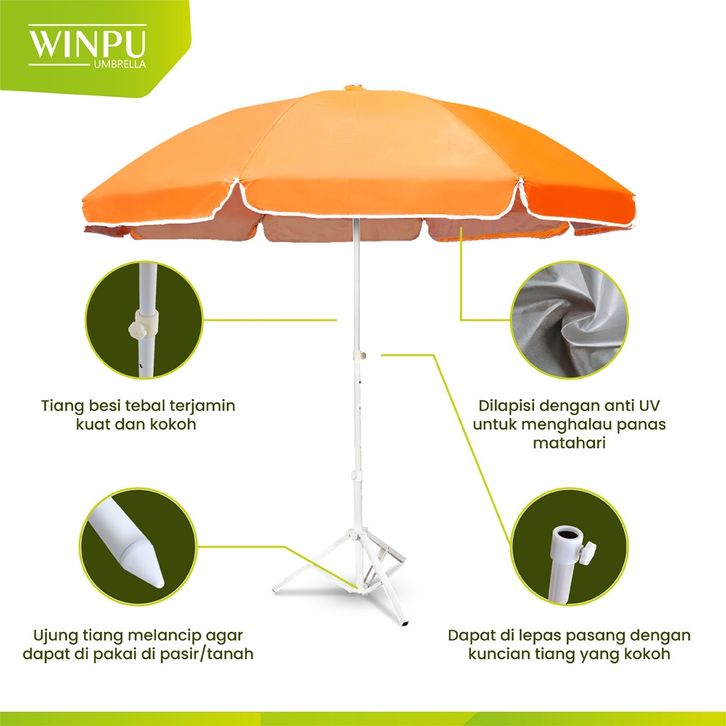 WINPU
UMBRELLA

Tiang besi tebal terjamin kuat dan kokoh

Dilapisi dengan anti UV untuk menghalau panas matahari

Ujung tiang melancip agar dapat di pakai di pasir/tanah

Dapat di lepas pasang dengan kuncian tiang yang kokoh