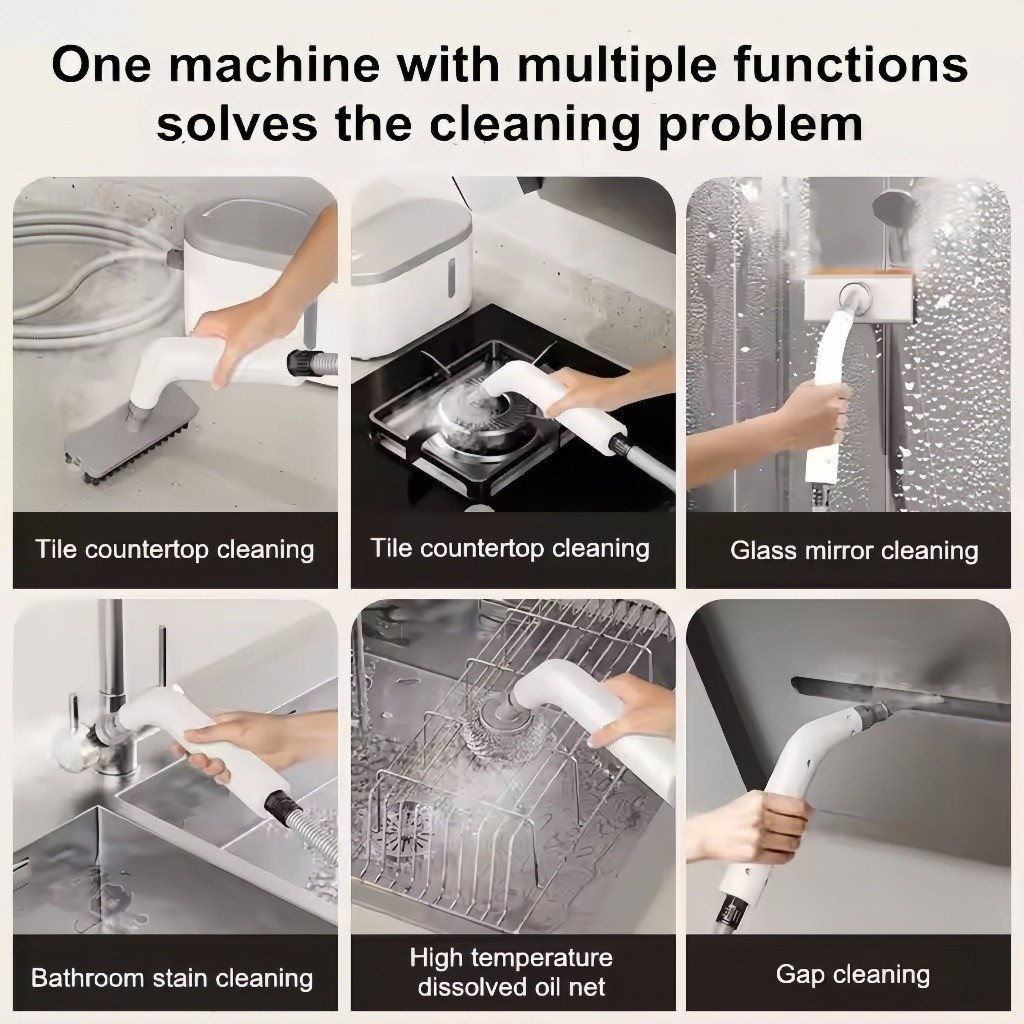 One machine with multiple functions solves the cleaning problem

Tile countertop cleaning

Tile countertop cleaning

Glass mirror cleaning

Bathroom stain cleaning

High temperature dissolved oil net

Gap cleaning