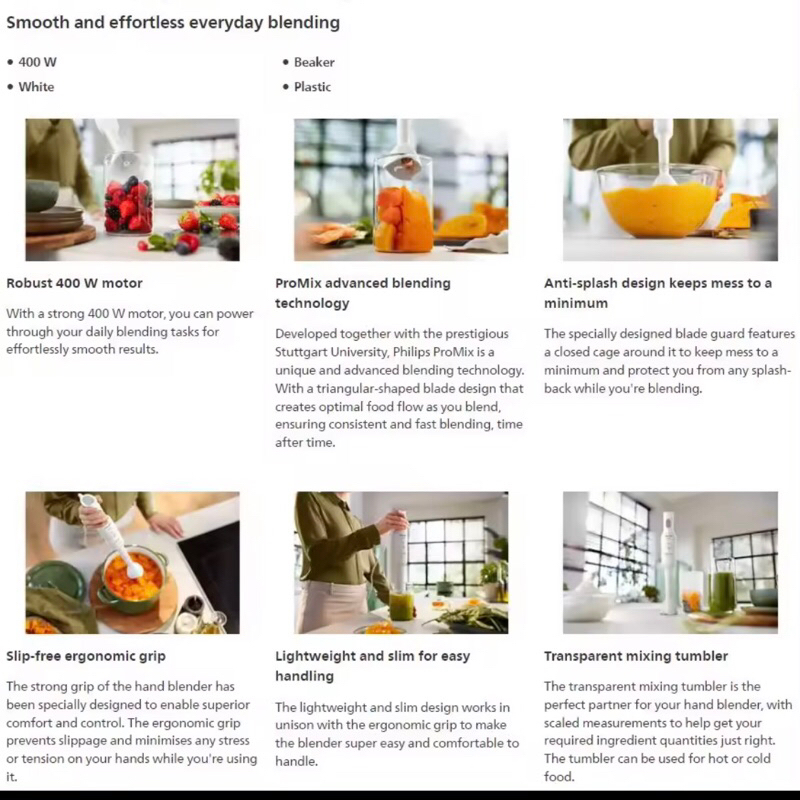 Smooth and effortless everyday blending

• 400 W
• White

• Beaker
• Plastic

Robust 400 W motor

With a strong 400 W motor, you can power through your daily blending tasks for effortlessly smooth results.

ProMix advanced blending technology

Developed together with the prestigious Stuttgart University, Philips ProMix is a unique and advanced blending technology. With a triangular-shaped blade design that creates optimal food flow as you blend, ensuring consistent and fast blending, time after time.

Anti-splash design keeps mess to a minimum

The specially designed blade guard features a closed cage around it to keep mess to a minimum and protect you from any splash-back while you're blending.

Slip-free ergonomic grip

The strong grip of the hand blender has been specially designed to enable superior comfort and control. The ergonomic grip prevents slippage and minimises any stress or tension on your hands while you're using it.

Lightweight and slim for easy handling

The lightweight and slim design works in unison with the ergonomic grip to make the blender super easy and comfortable to handle.

Transparent mixing tumbler

The transparent mixing tumbler is the perfect partner for your hand blender, with scaled measurements to help get your required ingredient quantities just right. The tumbler can be used for hot or cold food.