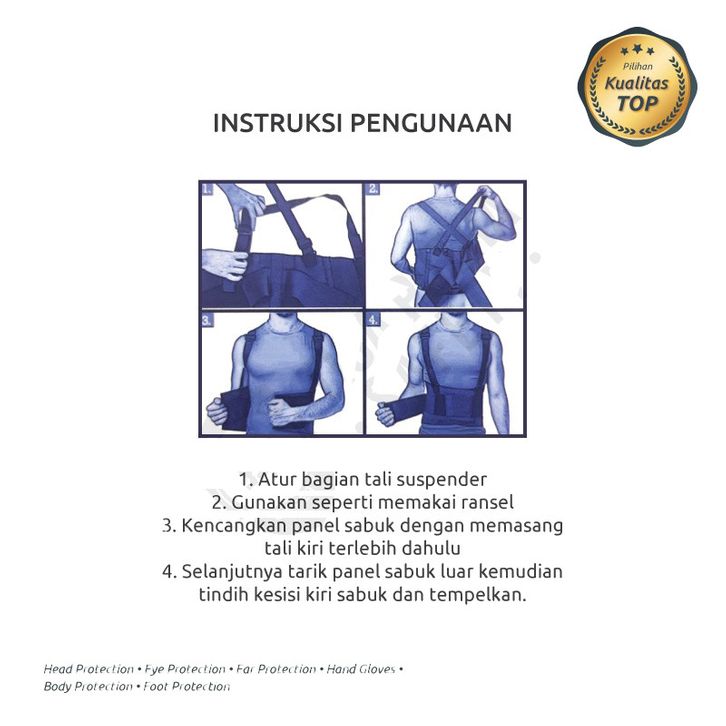 Pilihan
Kualitas
TOP

INSTRUKSI PENGUNAAN

1.
2.
3.
4.

1. Atur bagian tali suspender
2. Gunakan seperti memakai ransel
3. Kencangkan panel sabuk dengan memasang tali kiri terlebih dahulu
4. Selanjutnya tarik panel sabuk luar kemudian tindih kesisi kiri sabuk dan tempelkan.

Head Protection • Eye Protection • Ear Protection • Hand Gloves • Body Protection • Foot Protection