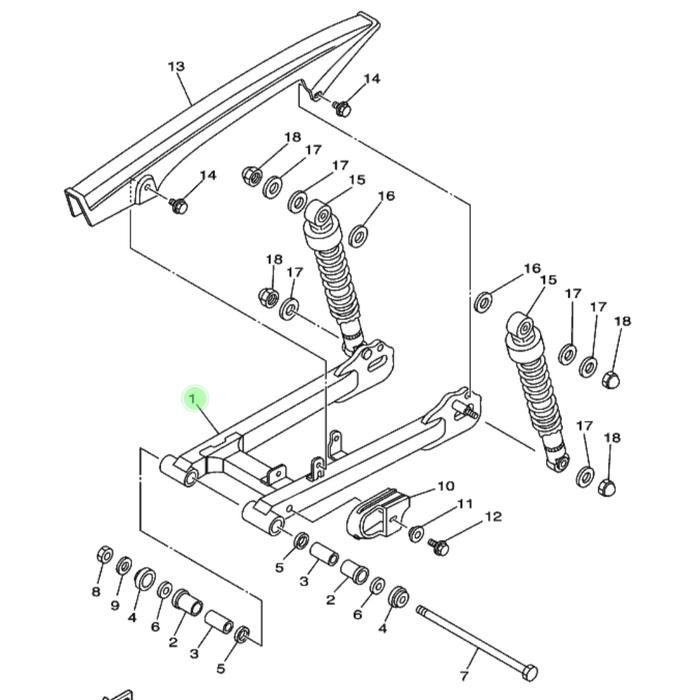 13
14
18
17
17
15
16
14
18
17
16
15
17
17
18
1
17
18
10
11
12
5
3
2
6
4
8
9
4
6
2
3
5
7