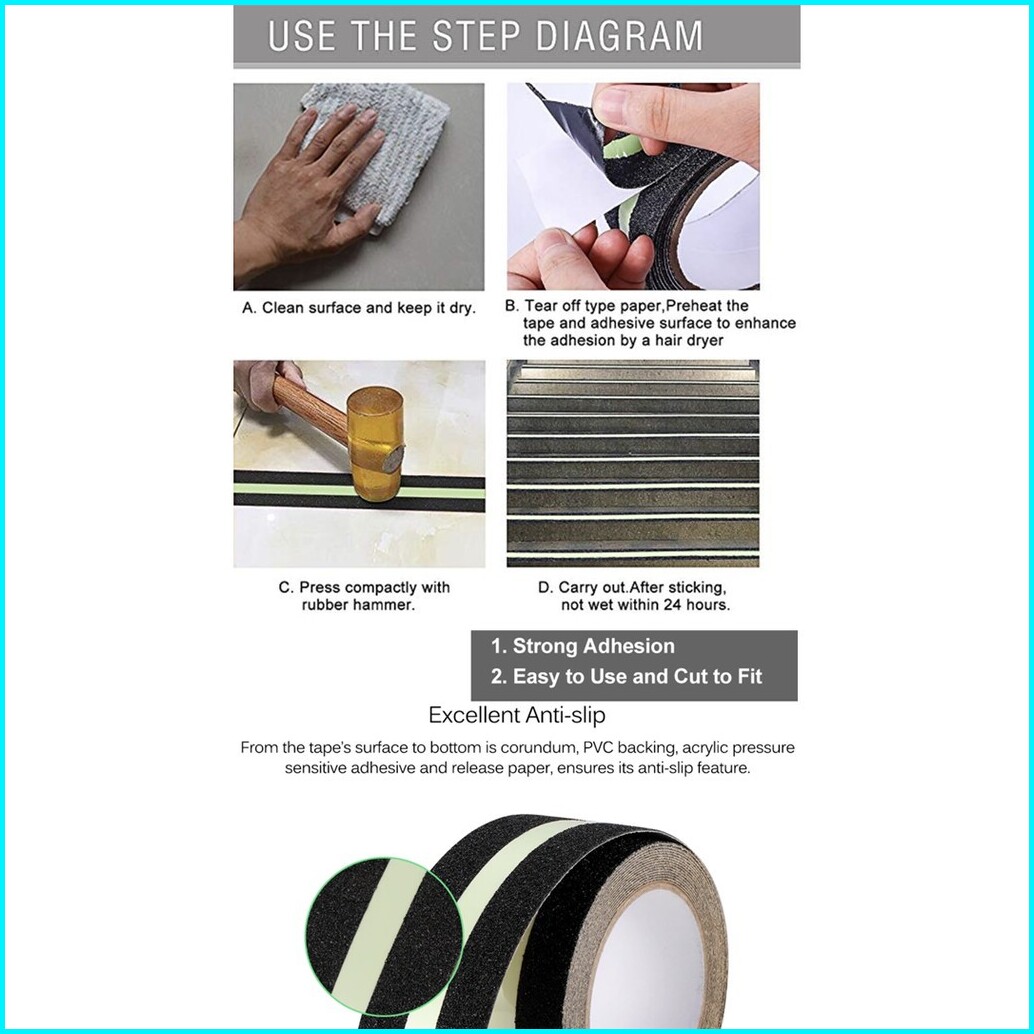 USE THE STEP DIAGRAM

A. Clean surface and keep it dry.

B. Tear off type paper,Preheat the tape and adhesive surface to enhance the adhesion by a hair dryer

C. Press compactly with rubber hammer.

D. Carry out.After sticking, not wet within 24 hours.

1. Strong Adhesion
2. Easy to Use and Cut to Fit

Excellent Anti-slip

From the tape's surface to bottom is corundum, PVC backing, acrylic pressure sensitive adhesive and release paper, ensures its anti-slip feature.