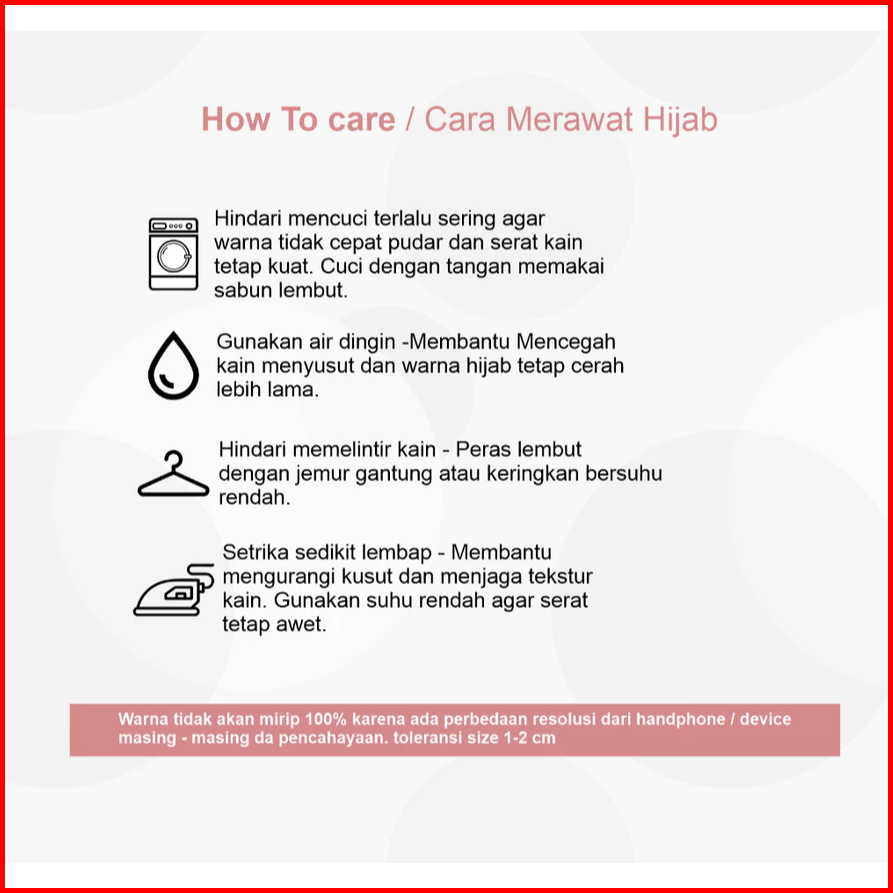 How To care / Cara Merawat Hijab

Hindari mencuci terlalu sering agar warna tidak cepat pudar dan serat kain tetap kuat. Cuci dengan tangan memakai sabun lembut.

Gunakan air dingin -Membantu Mencegah kain menyusut dan warna hijab tetap cerah lebih lama.

Hindari memelintir kain - Peras lembut dengan jemur gantung atau keringkan bersuhu rendah.

Setrika sedikit lembap - Membantu mengurangi kusut dan menjaga tekstur kain. Gunakan suhu rendah agar serat tetap awet.

Warna tidak akan mirip 100% karena ada perbedaan resolusi dari handphone / device masing - masing da pencahayaan. toleransi size 1-2 cm