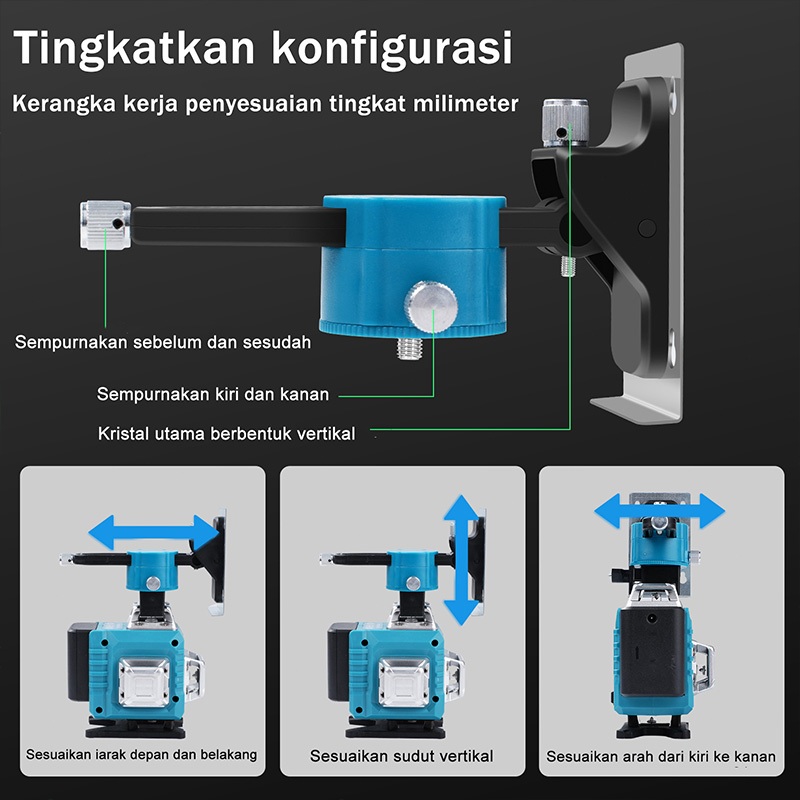 Tingkatkan konfigurasi

Kerangka kerja penyesuaian tingkat milimeter

Sempurnakan sebelum dan sesudah

Sempurnakan kiri dan kanan

Kristal utama berbentuk vertikal

Sesuaikan iarak depan dan belakang

Sesuaikan sudut vertikal

Sesuaikan arah dari kiri ke kanan