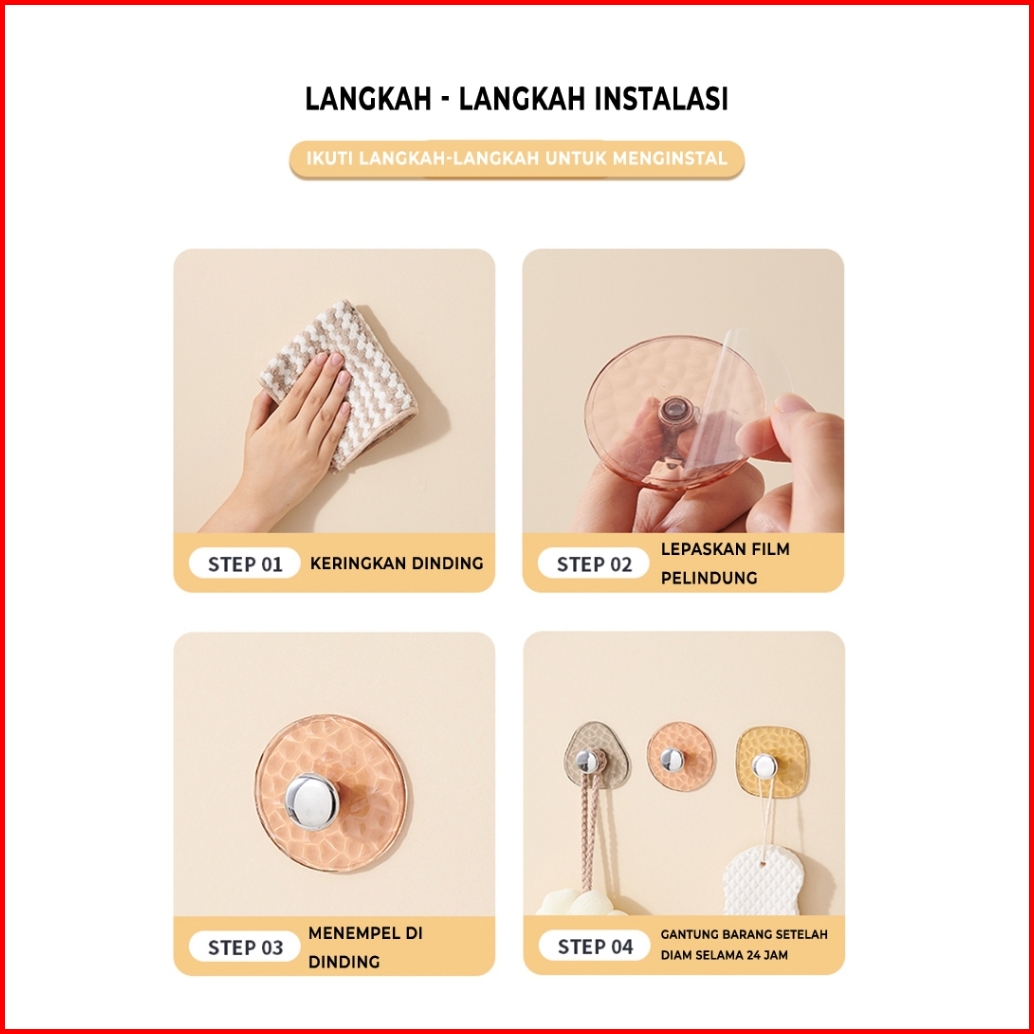 LANGKAH - LANGKAH INSTALASI

IKUTI LANGKAH-LANGKAH UNTUK MENGINSTAL

STEP 01 KERINGKAN DINDING

STEP 02 LEPASKAN FILM PELINDUNG

STEP 03 MENEMPEL DI DINDING

STEP 04 GANTUNG BARANG SETELAH DIAM SELAMA 24 JAM