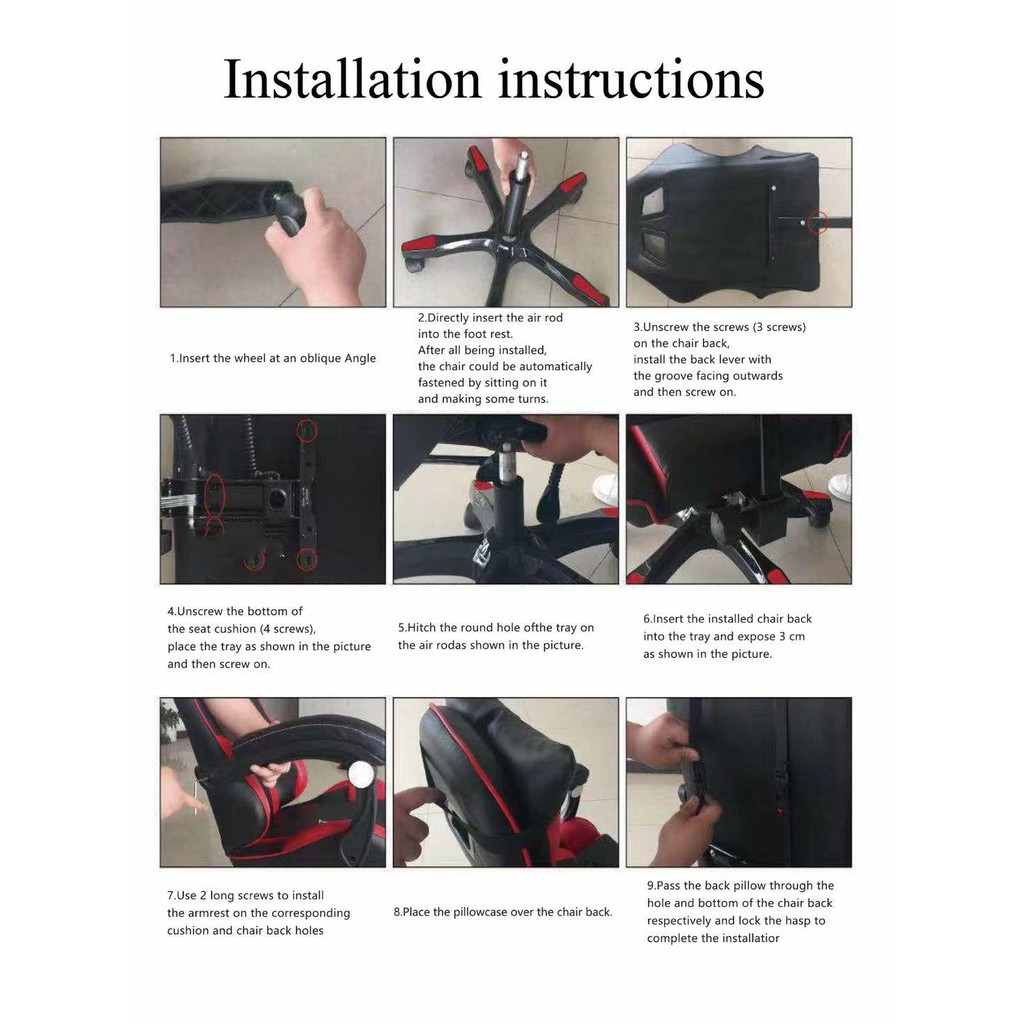 Installation instructions

1.Insert the wheel at an oblique Angle

2.Directly insert the air rod into the foot rest. After all being installed, the chair could be automatically fastened by sitting on it and making some turns.

3.Unscrew the screws (3 screws) on the chair back, install the back lever with the groove facing outwards and then screw on.

4.Unscrew the bottom of the seat cushion (4 screws), place the tray as shown in the picture and then screw on.

5.Hitch the round hole ofthe tray on the air rodas shown in the picture.

6.Insert the installed chair back into the tray and expose 3 cm as shown in the picture.

7.Use 2 long screws to install the armrest on the corresponding cushion and chair back holes

8.Place the pillowcase over the chair back.

9.Pass the back pillow through the hole and bottom of the chair back respectively and lock the hasp to complete the installatior