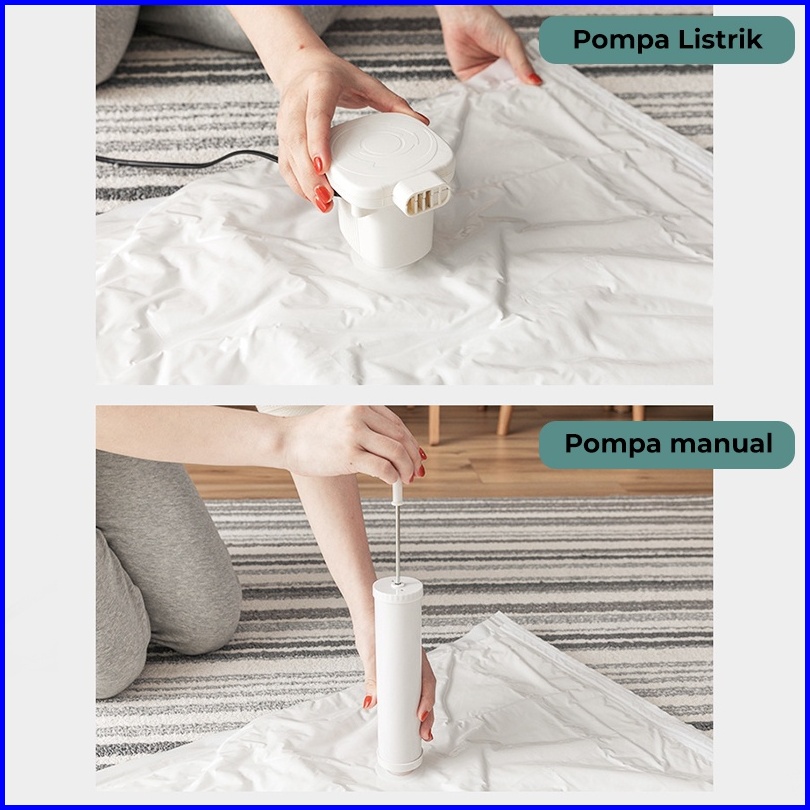 Pompa Listrik

Pompa manual