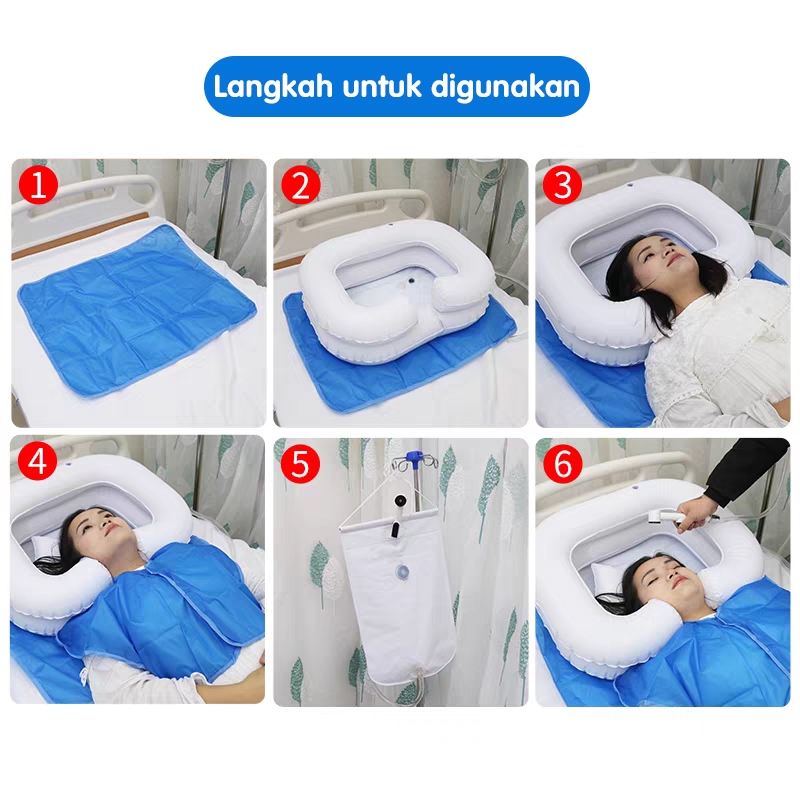 Langkah untuk digunakan

1

2

3

4

5

6