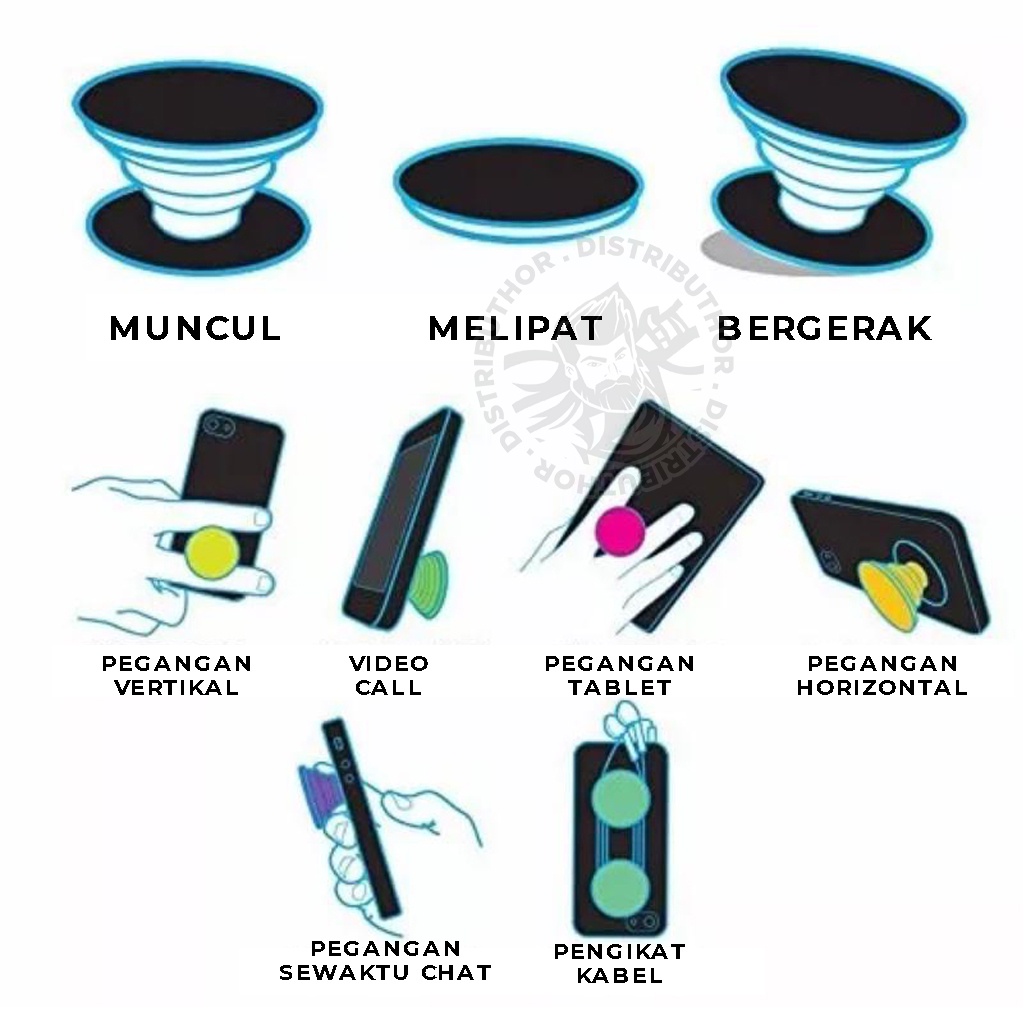 MUNCUL MELIPAT BERGERAK

DISTRIBUTHOR . DISTRIBUTHOR . DISTRIBUTHOR .

PEGANGAN VERTIKAL

VIDEO CALL

PEGANGAN TABLET

PEGANGAN HORIZONTAL

PEGANGAN SEWAKTU CHAT

PENGIKAT KABEL