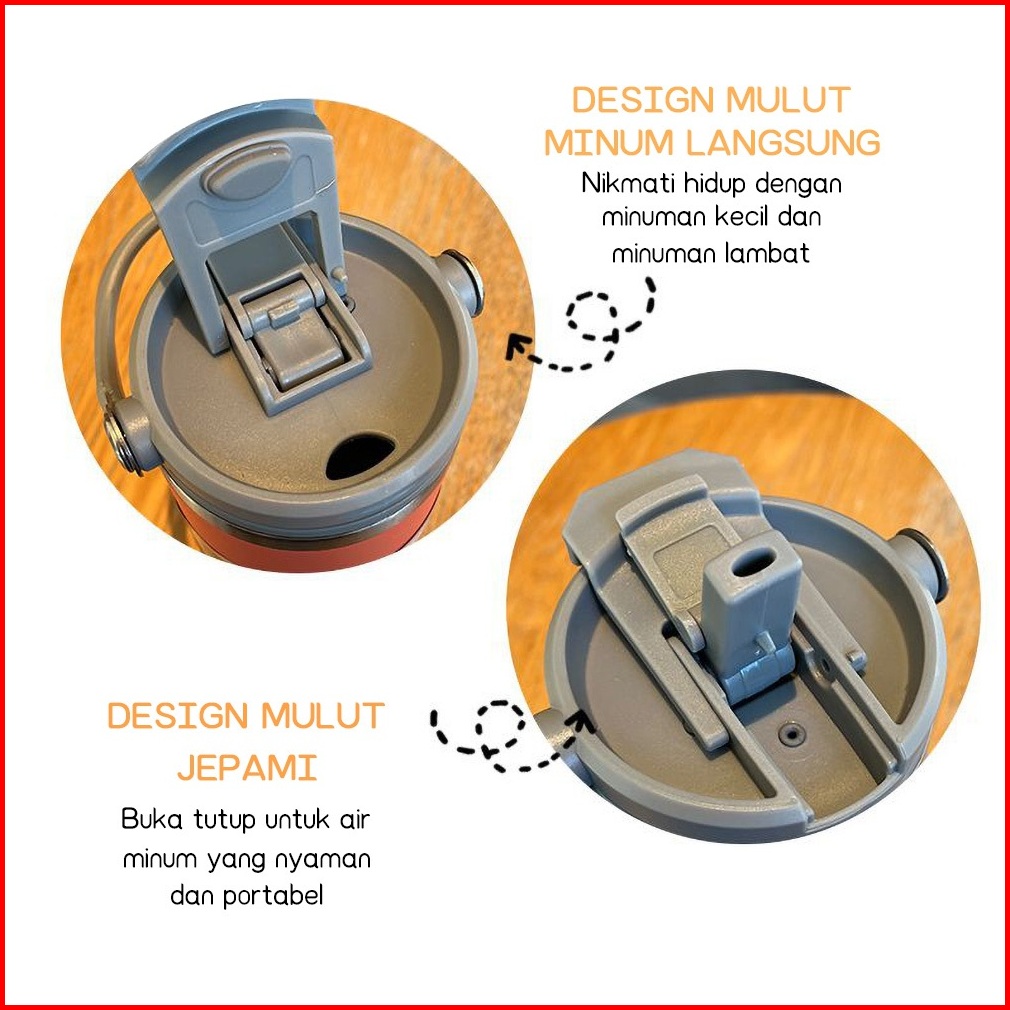 DESIGN MULUT MINUM LANGSUNG

Nikmati hidup dengan minuman kecil dan minuman lambat

DESIGN MULUT JEPAMI

Buka tutup untuk air minum yang nyaman dan portabel