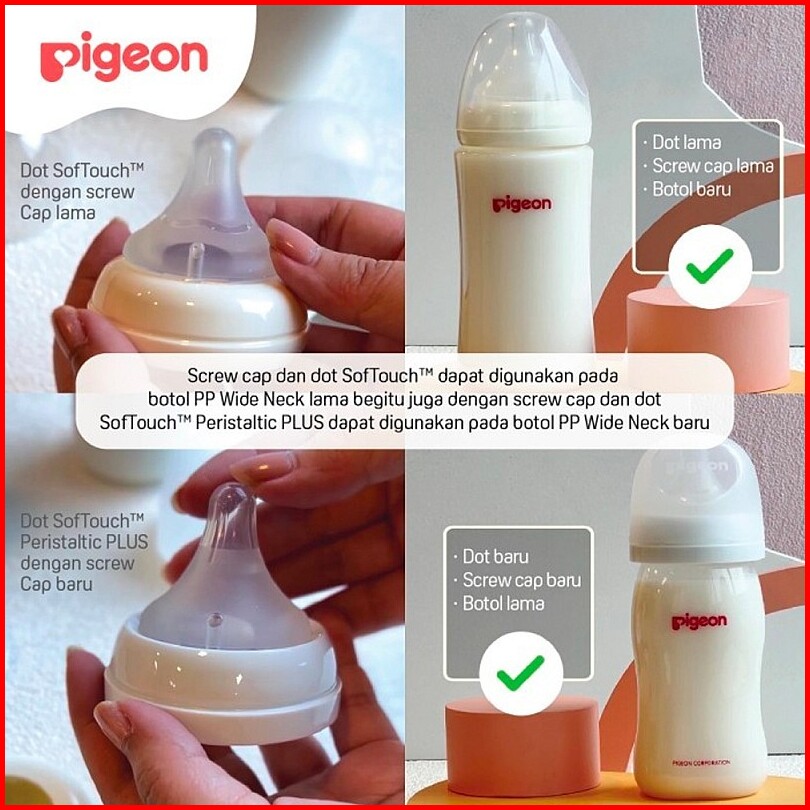 pigeon

Dot SofTouch™ dengan screw Cap lama

pigeon

· Dot lama
· Screw cap lama
· Botol baru

Screw cap dan dot SofTouch™ dapat digunakan pada botol PP Wide Neck lama begitu juga dengan screw cap dan dot SofTouch™ Peristaltic PLUS dapat digunakan pada botol PP Wide Neck baru

Dot SofTouch™ Peristaltic PLUS dengan screw Cap baru

· Dot baru
· Screw cap baru
· Botol lama

pigeon

pigeon

PIGEON CORPORATION