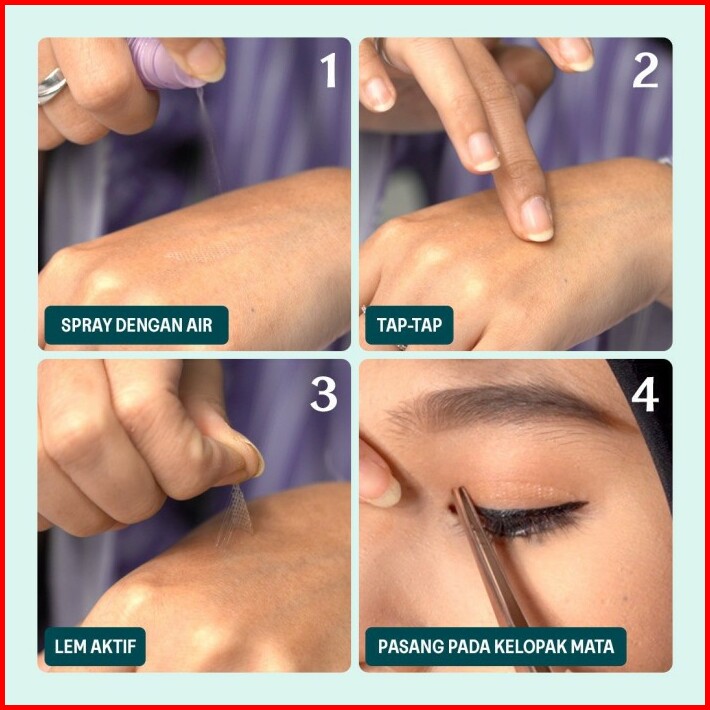 1
SPRAY DENGAN AIR

2
TAP-TAP

3
LEM AKTIF

4
PASANG PADA KELOPAK MATA