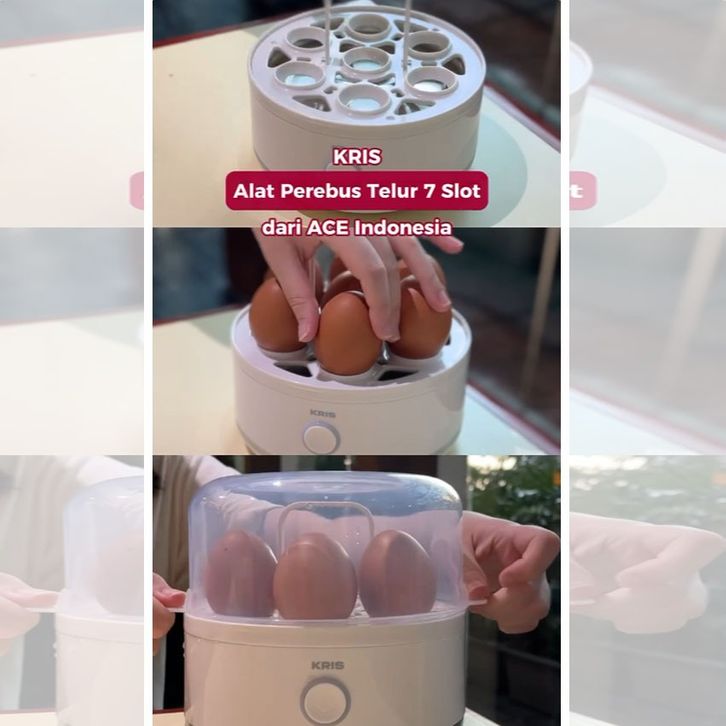 KRIS
Alat Perebus Telur 7 Slot
dari ACE Indonesia

KRIS

KRIS