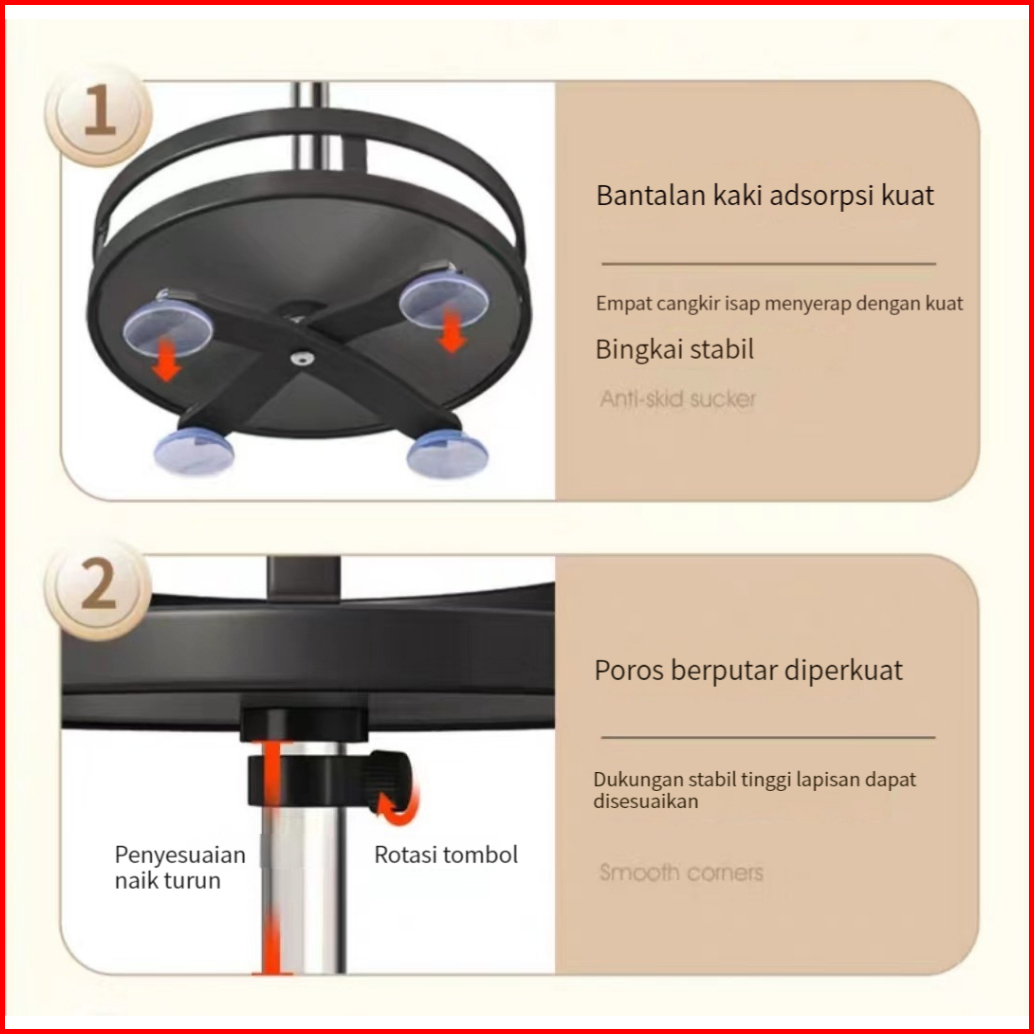 1

Bantalan kaki adsorpsi kuat

Empat cangkir isap menyerap dengan kuat

Bingkai stabil

Anti-skid sucker

2

Poros berputar diperkuat

Dukungan stabil tinggi lapisan dapat disesuaikan

Penyesuaian naik turun

Rotasi tombol

Smooth corners