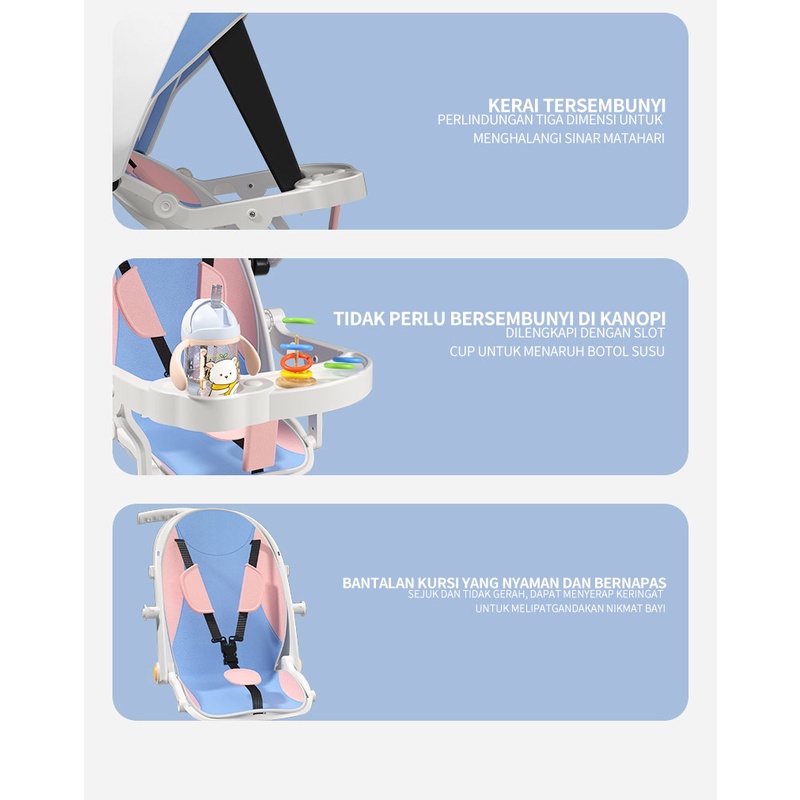 KERAI TERSEMBUNYI
PERLINDUNGAN TIGA DIMENSI UNTUK
MENGHALANGI SINAR MATAHARI

TIDAK PERLU BERSEMBUNYI DI KANOPI
DILENGKAPI DENGAN SLOT
CUP UNTUK MENARUH BOTOL SUSU

BANTALAN KURSI YANG NYAMAN DAN BERNAPAS
SEJUK DAN TIDAK GERAH, DAPAT MENYERAP KERINGAT
UNTUK MELIPATGANDAKAN NIKMAT BAYI