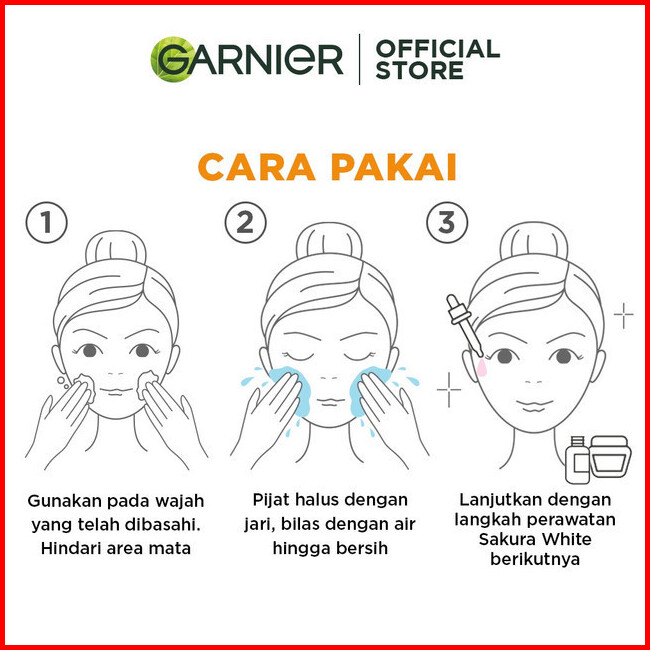 GARNIER | OFFICIAL STORE

CARA PAKAI

1

Gunakan pada wajah yang telah dibasahi. Hindari area mata

2

Pijat halus dengan jari, bilas dengan air hingga bersih

3

Lanjutkan dengan langkah perawatan Sakura White berikutnya