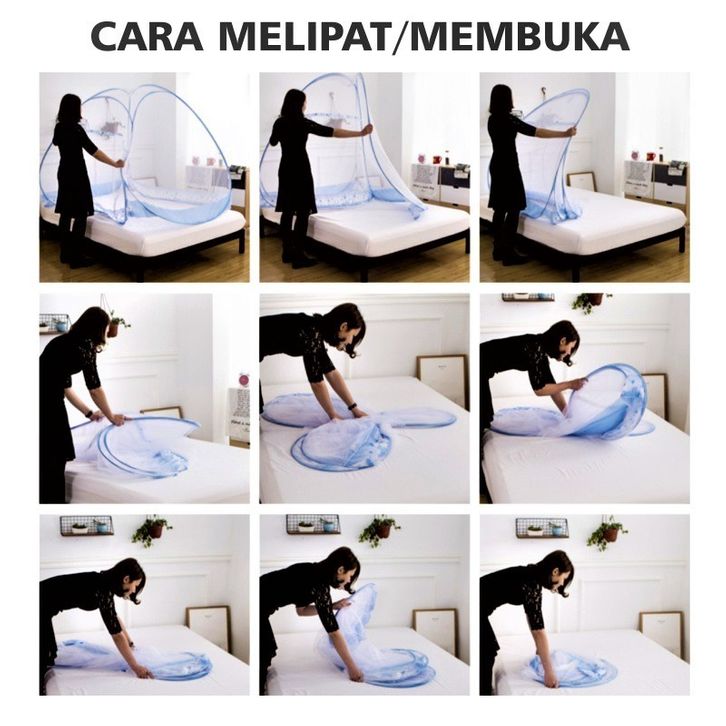 CARA MELIPAT/MEMBUKA