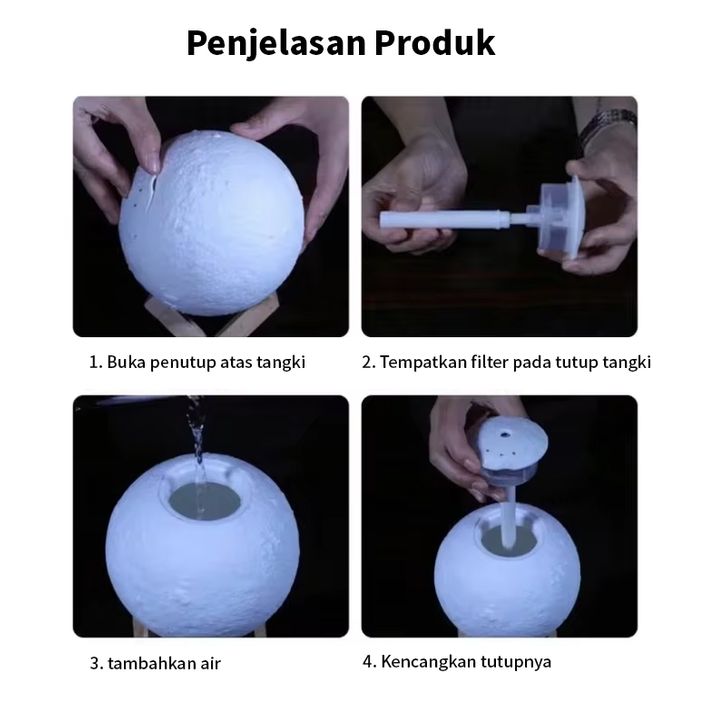 Penjelasan Produk

1. Buka penutup atas tangki

2. Tempatkan filter pada tutup tangki

3. tambahkan air

4. Kencangkan tutupnya