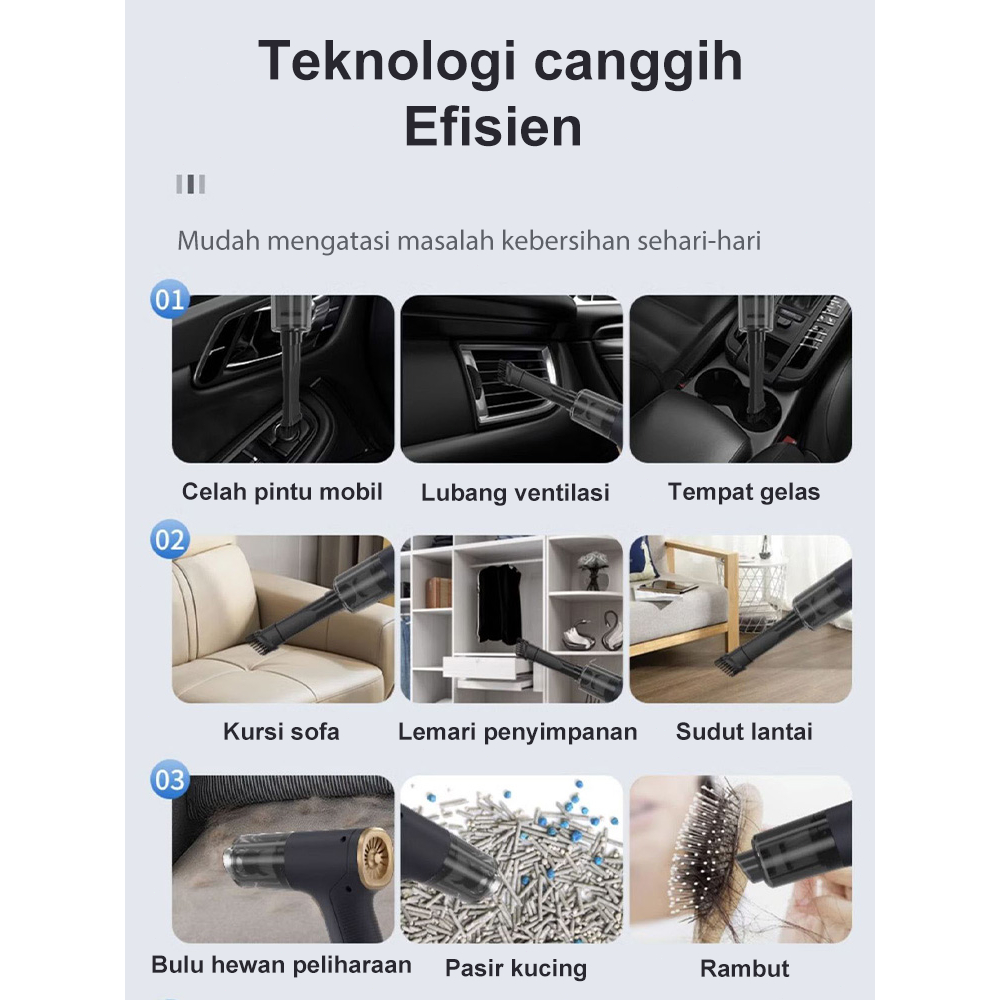 Teknologi canggih
Efisien

Mudah mengatasi masalah kebersihan sehari-hari

01

Celah pintu mobil

Lubang ventilasi

Tempat gelas

02

Kursi sofa

Lemari penyimpanan

Sudut lantai

03

Bulu hewan peliharaan

Pasir kucing

Rambut