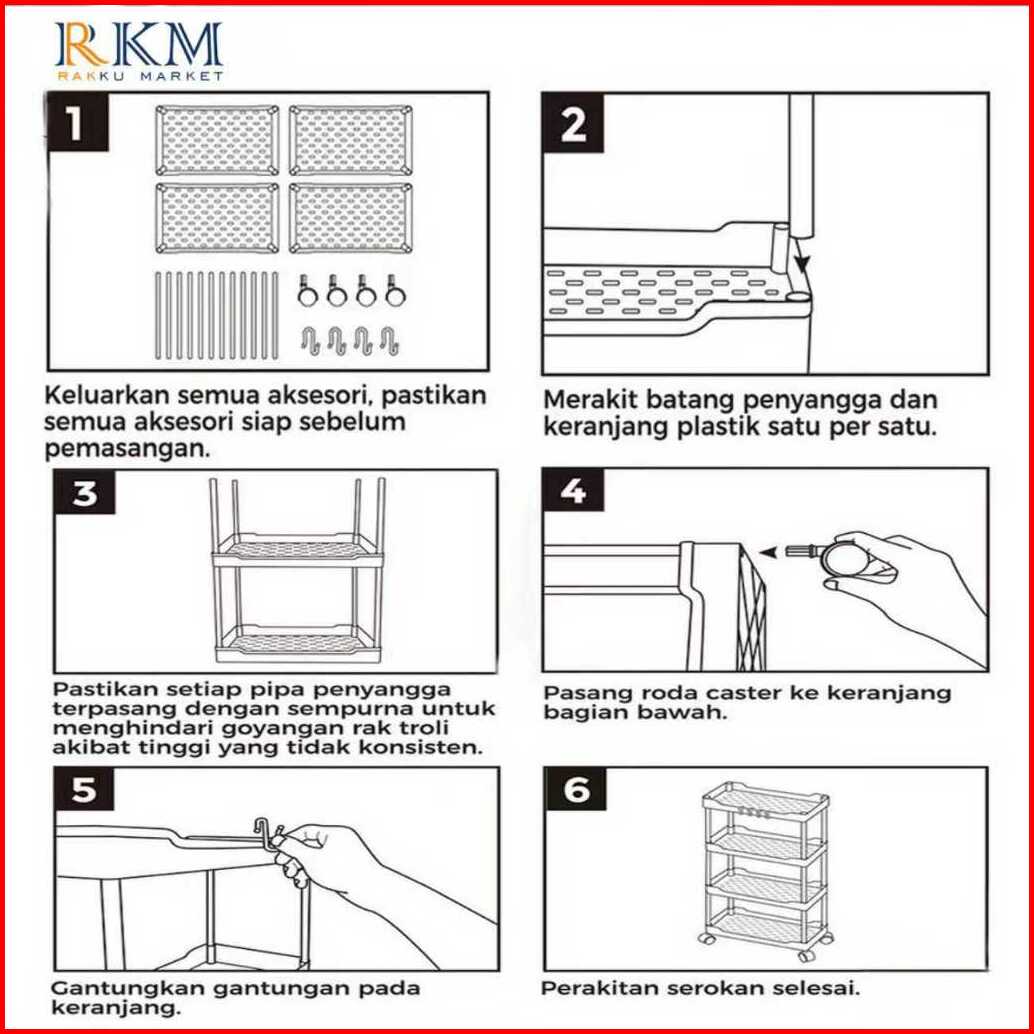 RKM
RAKKU MARKET

1

Keluarkan semua aksesori, pastikan semua aksesori siap sebelum pemasangan.

2

Merakit batang penyangga dan keranjang plastik satu per satu.

3

Pastikan setiap pipa penyangga terpasang dengan sempurna untuk menghindari goyangan rak troli akibat tinggi yang tidak konsisten.

4

Pasang roda caster ke keranjang bagian bawah.

5

Gantungkan gantungan pada keranjang.

6

Perakitan serokan selesai.