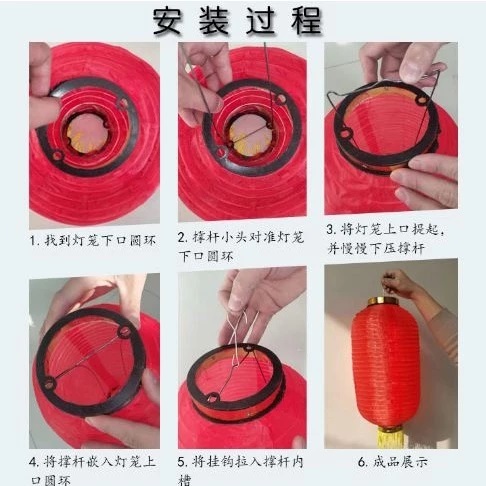 安装过程

1. 找到灯笼下口圆环

2. 撑杆小头对准灯笼下口圆环

3. 将灯笼上口提起，并慢慢下压撑杆

4. 将撑杆嵌入灯笼上口圆环

5. 将挂钩拉入撑杆内槽

6. 成品展示