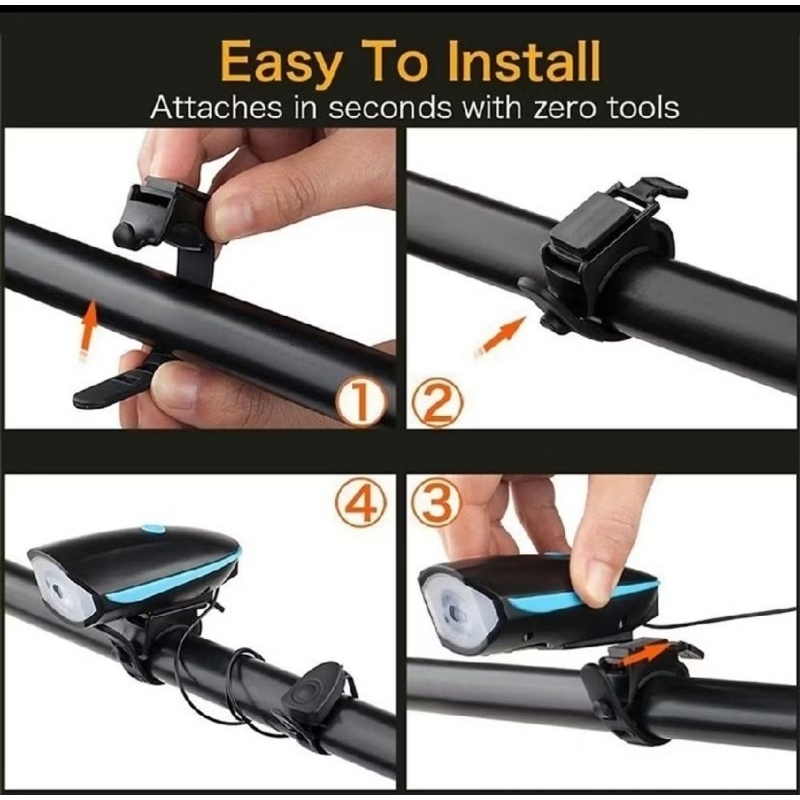 Easy To Install
Attaches in seconds with zero tools

①

②

④

③