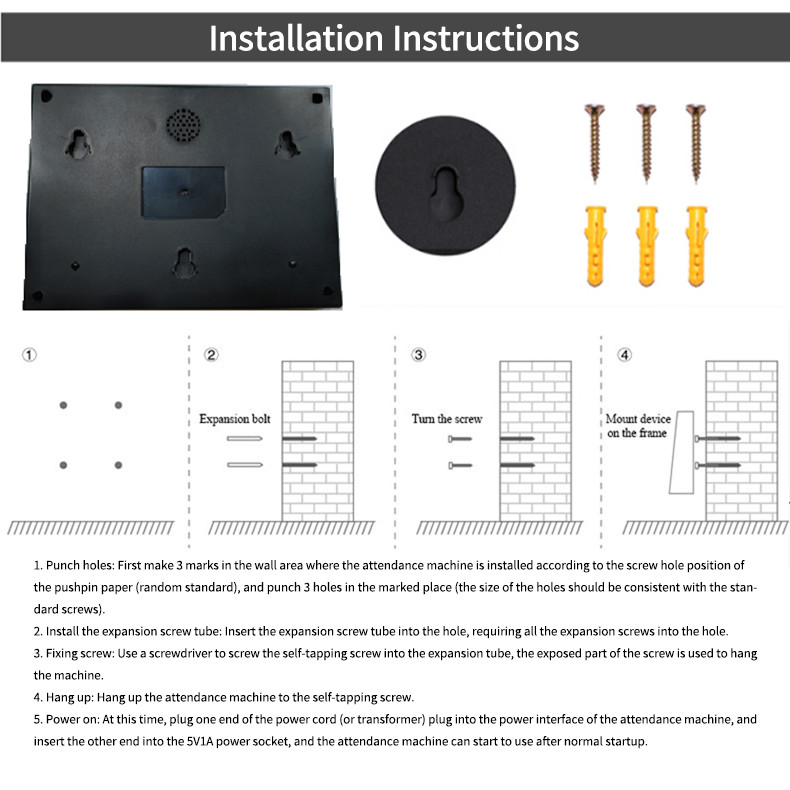 Installation Instructions

①

②

Expansion bolt

③

Turn the screw

④

Mount device on the frame

1. Punch holes: First make 3 marks in the wall area where the attendance machine is installed according to the screw hole position of the pushpin paper (random standard), and punch 3 holes in the marked place (the size of the holes should be consistent with the standard screws).

2. Install the expansion screw tube: Insert the expansion screw tube into the hole, requiring all the expansion screws into the hole.

3. Fixing screw: Use a screwdriver to screw the self-tapping screw into the expansion tube, the exposed part of the screw is used to hang the machine.

4. Hang up: Hang up the attendance machine to the self-tapping screw.

5. Power on: At this time, plug one end of the power cord (or transformer) plug into the power interface of the attendance machine, and insert the other end into the 5V1A power socket, and the attendance machine can start to use after normal startup.