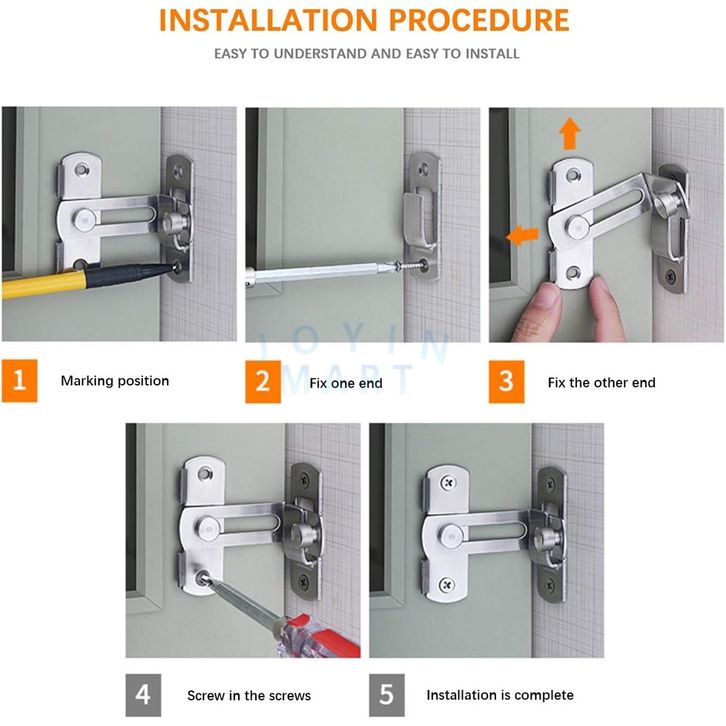 INSTALLATION PROCEDURE

EASY TO UNDERSTAND AND EASY TO INSTALL

JOYIN MART

1 Marking position

2 Fix one end

3 Fix the other end

4 Screw in the screws

5 Installation is complete