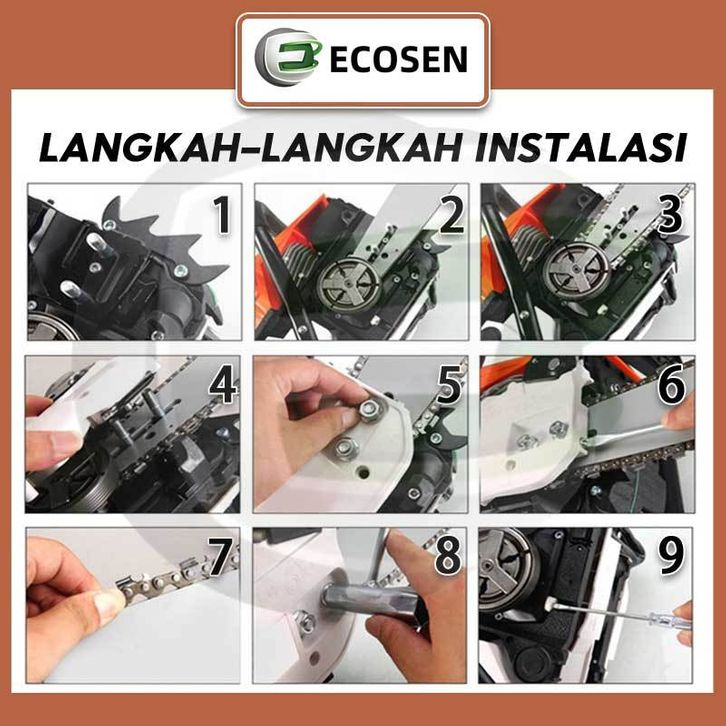 ECOSEN

LANGKAH-LANGKAH INSTALASI

1
2
3
4
5
6
7
8
9