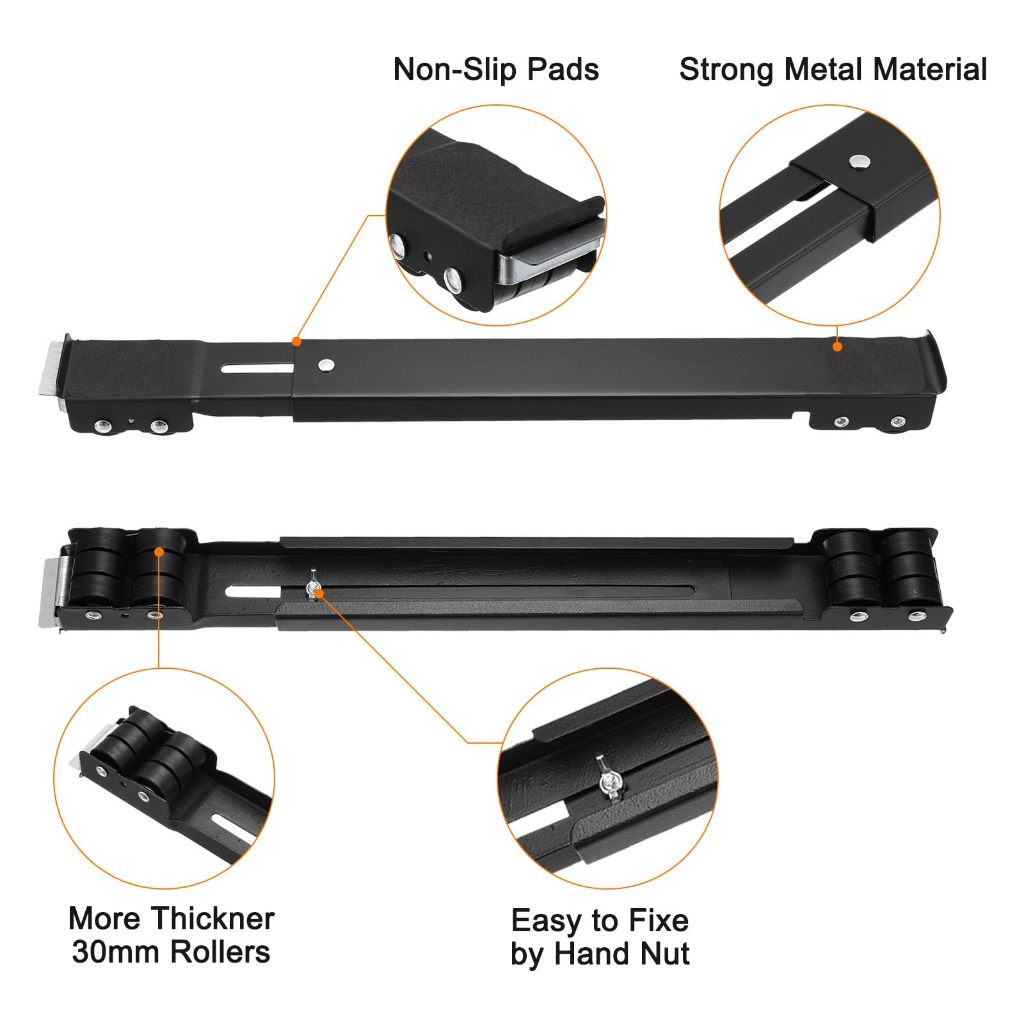 Non-Slip Pads

Strong Metal Material

More Thickner
30mm Rollers

Easy to Fixe
by Hand Nut