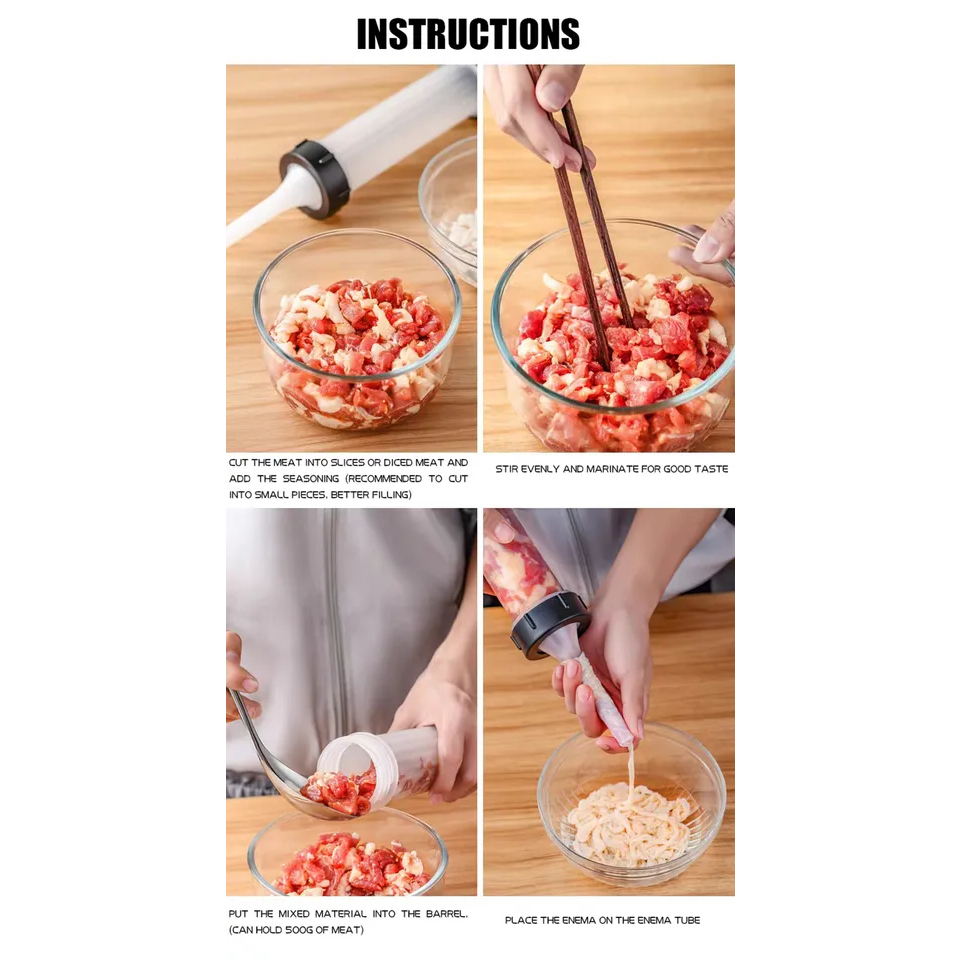 INSTRUCTIONS

CUT THE MEAT INTO SLICES OR DICED MEAT AND ADD THE SEASONING (RECOMMENDED TO CUT INTO SMALL PIECES, BETTER FILLING)

STIR EVENLY AND MARINATE FOR GOOD TASTE

PUT THE MIXED MATERIAL INTO THE BARREL. (CAN HOLD 500G OF MEAT)

PLACE THE ENEMA ON THE ENEMA TUBE