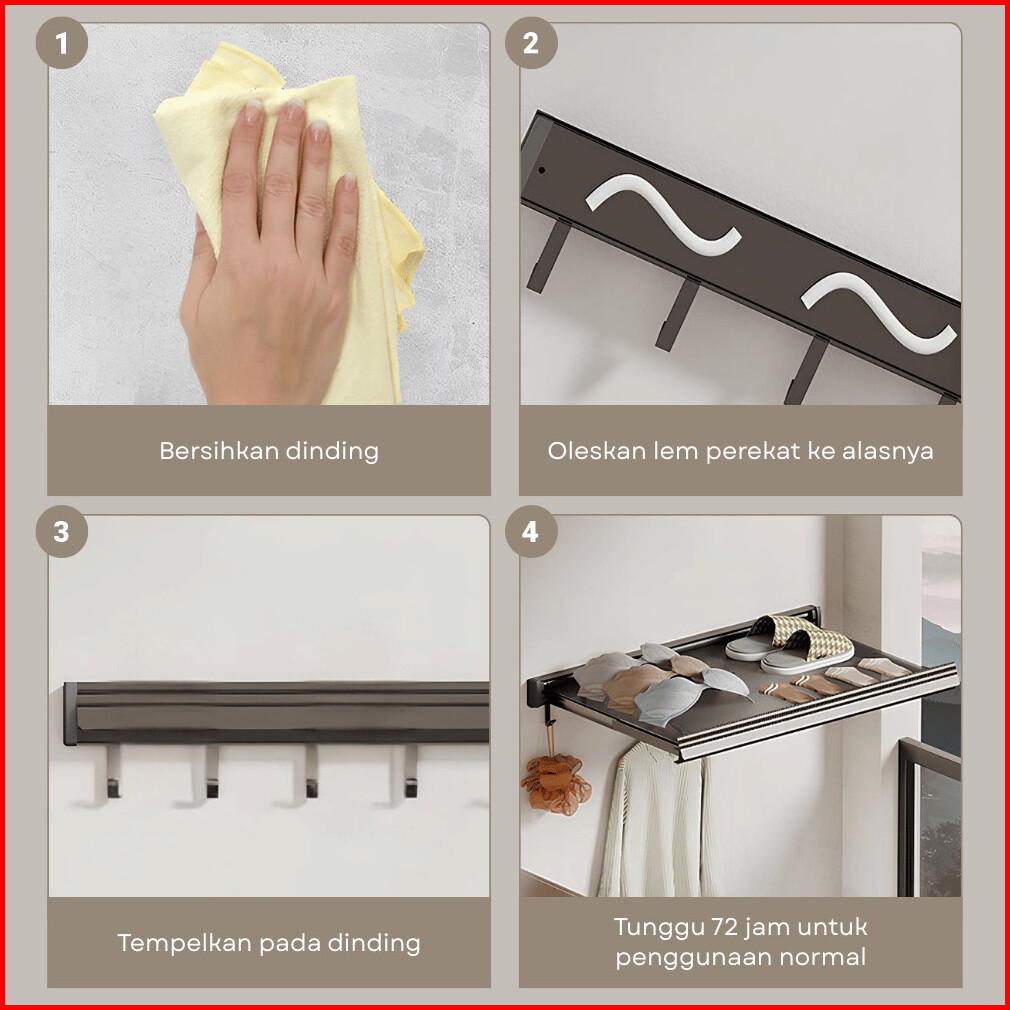 1

Bersihkan dinding

2

Oleskan lem perekat ke alasnya

3

Tempelkan pada dinding

4

Tunggu 72 jam untuk penggunaan normal