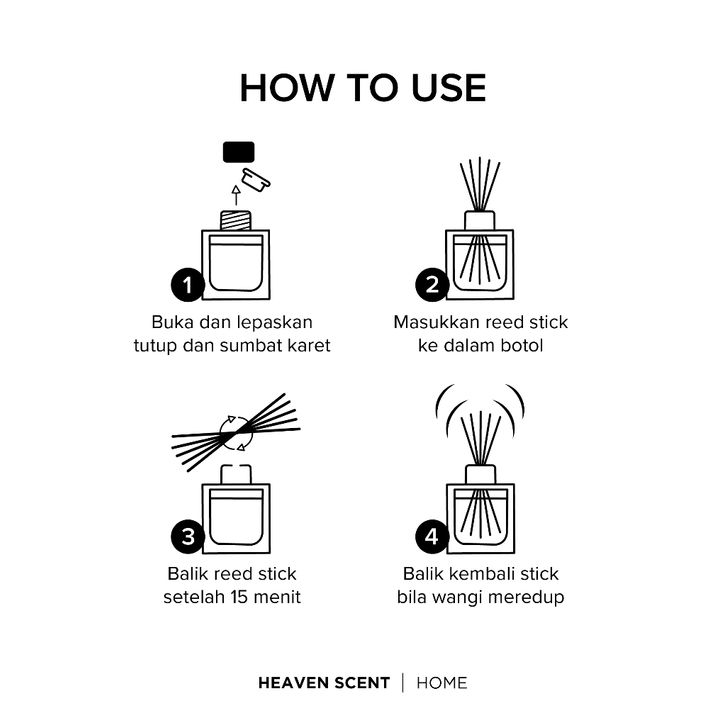 HOW TO USE

1
Buka dan lepaskan tutup dan sumbat karet

2
Masukkan reed stick ke dalam botol

3
Balik reed stick setelah 15 menit

4
Balik kembali stick bila wangi meredup

HEAVEN SCENT | HOME