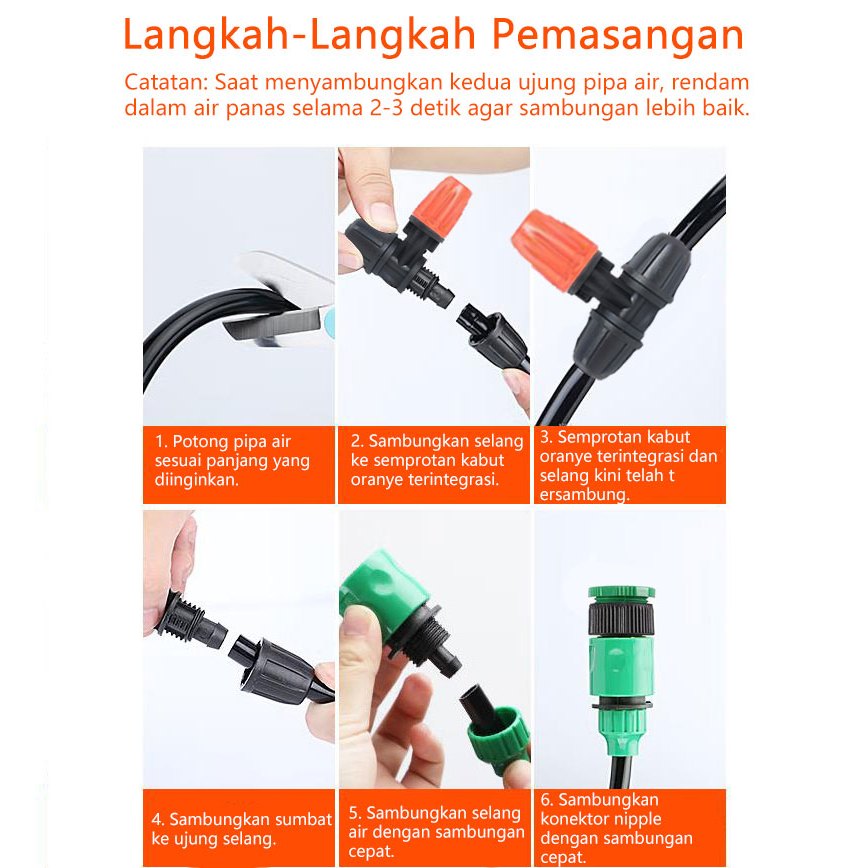 Langkah-Langkah Pemasangan

Catatan: Saat menyambungkan kedua ujung pipa air, rendam dalam air panas selama 2-3 detik agar sambungan lebih baik.

1. Potong pipa air sesuai panjang yang diinginkan.

2. Sambungkan selang ke semprotan kabut oranye terintegrasi.

3. Semprotan kabut oranye terintegrasi dan selang kini telah t ersambung.

4. Sambungkan sumbat ke ujung selang.

5. Sambungkan selang air dengan sambungan cepat.

6. Sambungkan konektor nipple dengan sambungan cepat.