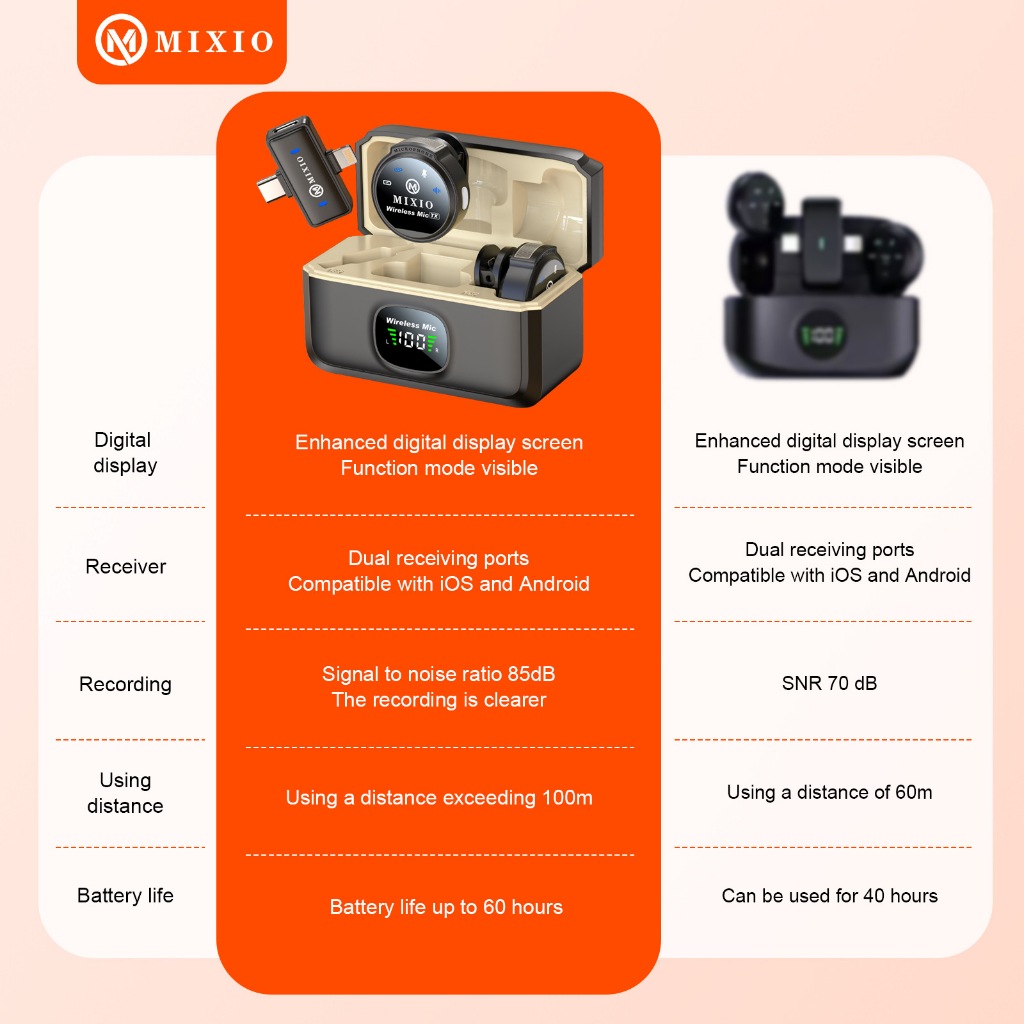 MIXIO

MIXIO

MIXIO
Wireless Mic TX

Wireless Mic
100

| | | |
|---|---|---|
| Digital display | Enhanced digital display screen Function mode visible | Enhanced digital display screen Function mode visible |
| Receiver | Dual receiving ports Compatible with iOS and Android | Dual receiving ports Compatible with iOS and Android |
| Recording | Signal to noise ratio 85dB The recording is clearer | SNR 70 dB |
| Using distance | Using a distance exceeding 100m | Using a distance of 60m |
| Battery life | Battery life up to 60 hours | Can be used for 40 hours |