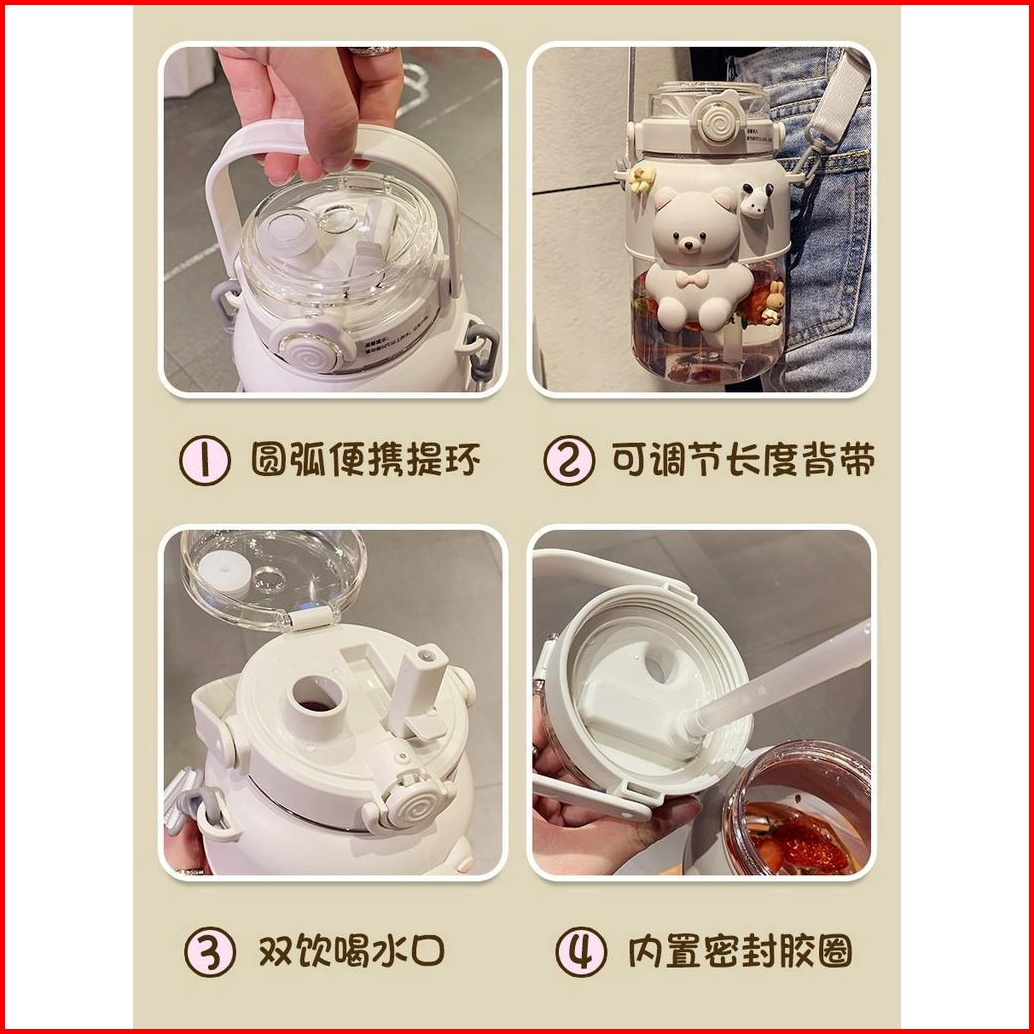 ① 圆弧便携提环

② 可调节长度背带

③ 双饮喝水口

④ 内置密封胶圈