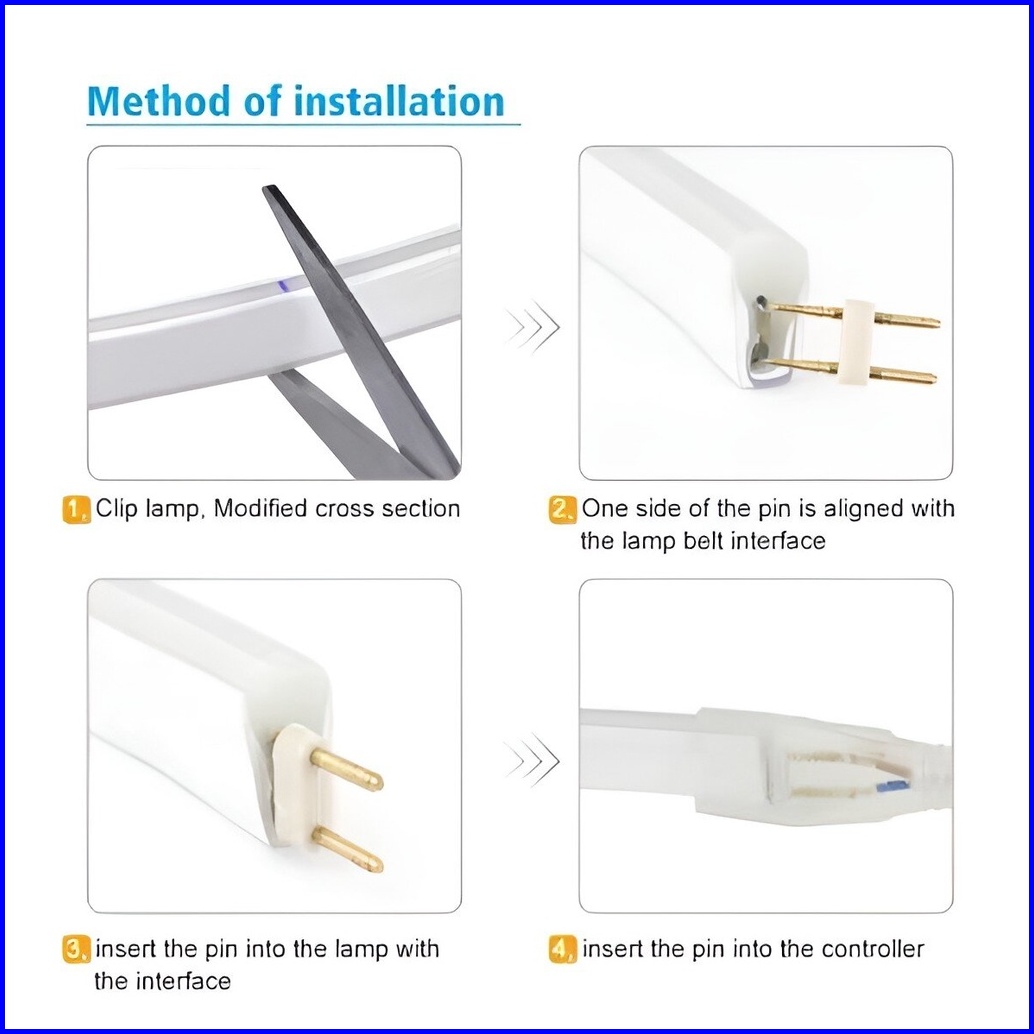 Method of installation

1. Clip lamp, Modified cross section

2. One side of the pin is aligned with the lamp belt interface

3. insert the pin into the lamp with the interface

4. insert the pin into the controller