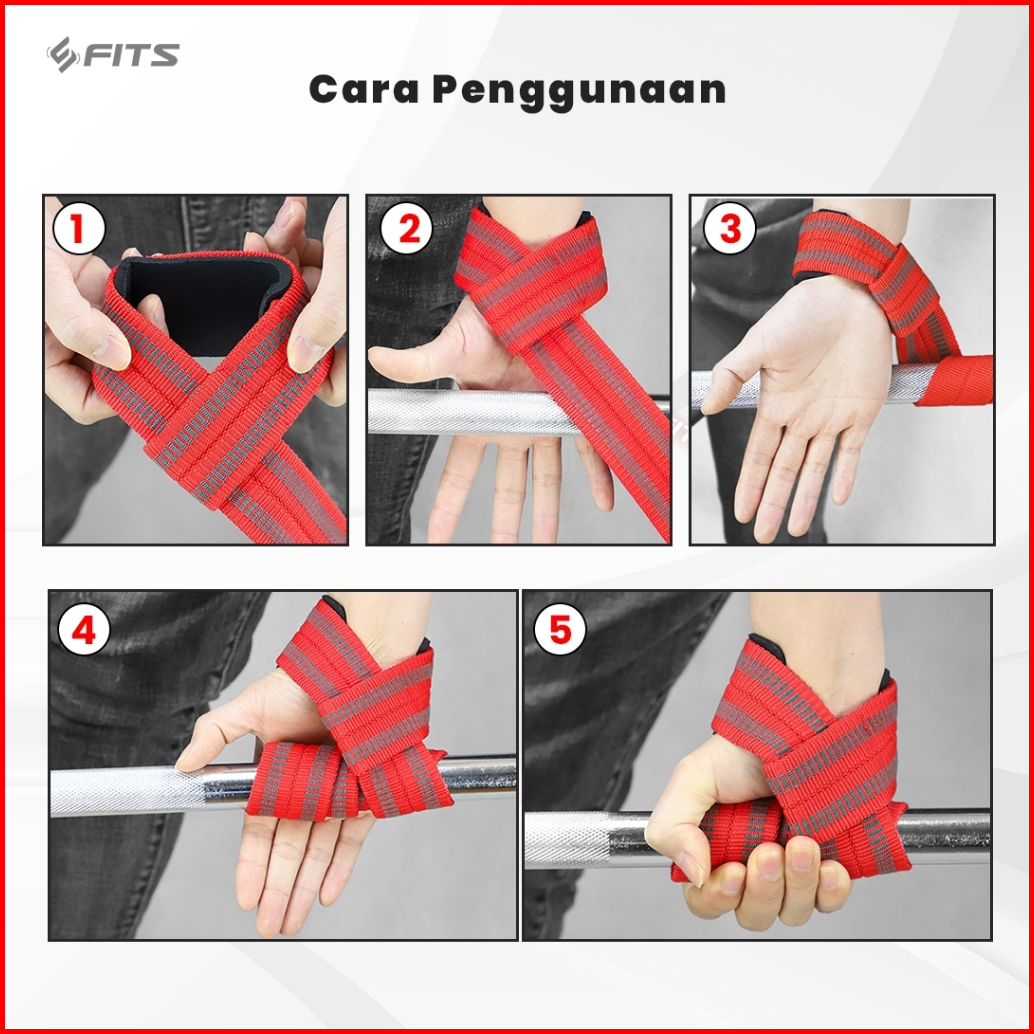 FITS

Cara Penggunaan

1

2

3

4

5