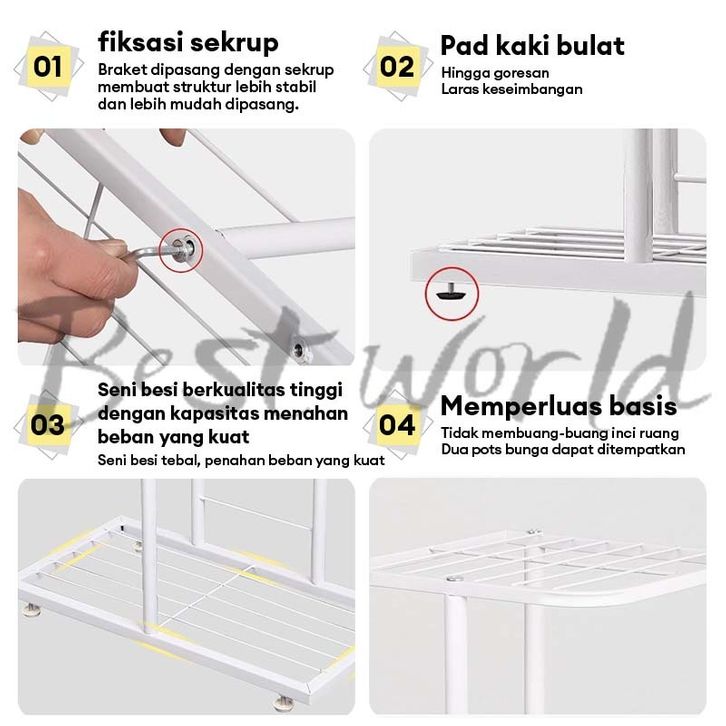 01
fiksasi sekrup
Braket dipasang dengan sekrup membuat struktur lebih stabil dan lebih mudah dipasang.

02
Pad kaki bulat
Hingga goresan
Laras keseimbangan

Best world

03
Seni besi berkualitas tinggi dengan kapasitas menahan beban yang kuat
Seni besi tebal, penahan beban yang kuat

04
Memperluas basis
Tidak membuang-buang inci ruang
Dua pots bunga dapat ditempatkan